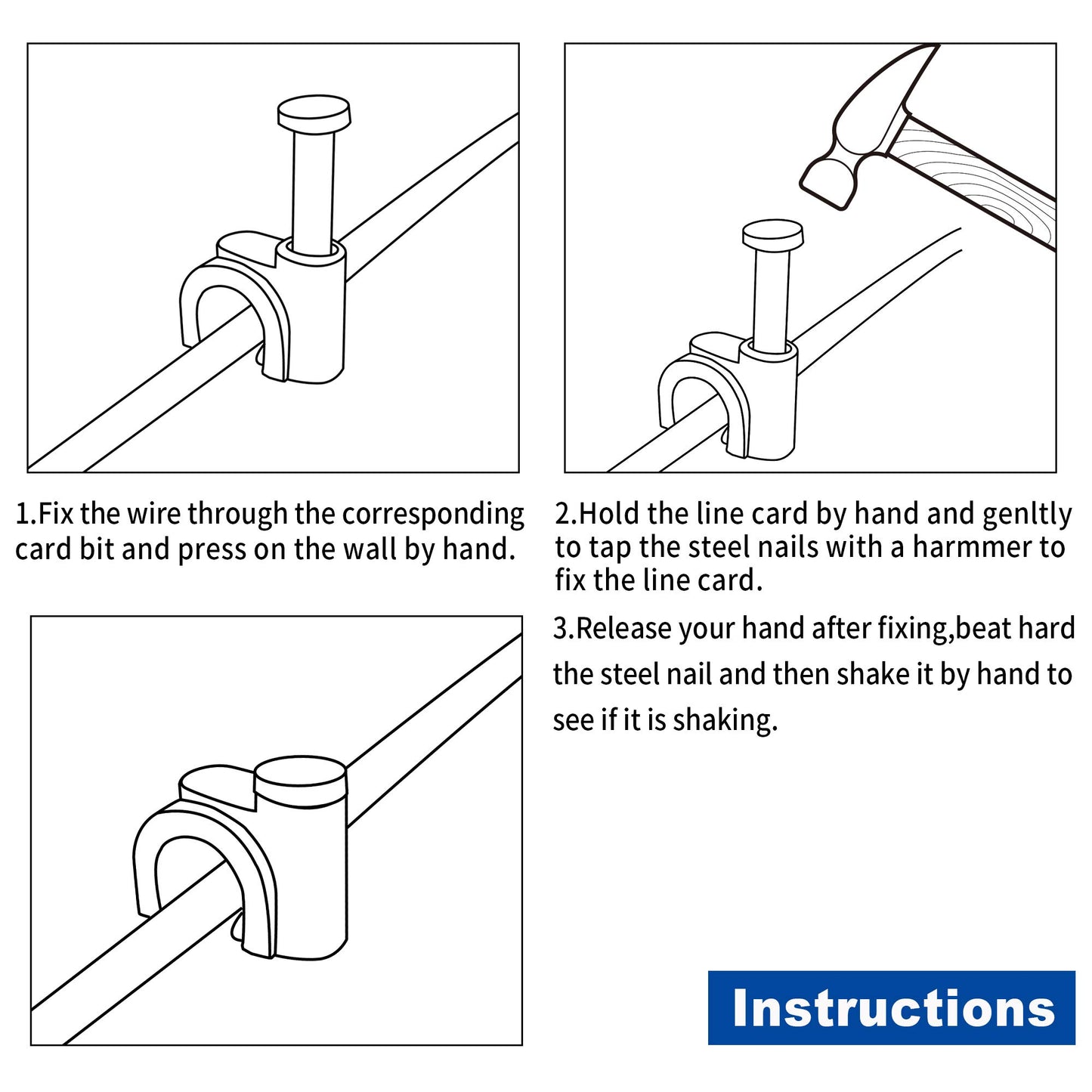 1.Fix the wire through the corresponding card bit and press on the wall by hand.

2.Hold the line card by hand and genltly to tap the steel nails with a harmmer to fix the line card.

3.Release your hand after fixing,beat hard the steel nail and then shake it by hand to see if it is shaking.

Instructions