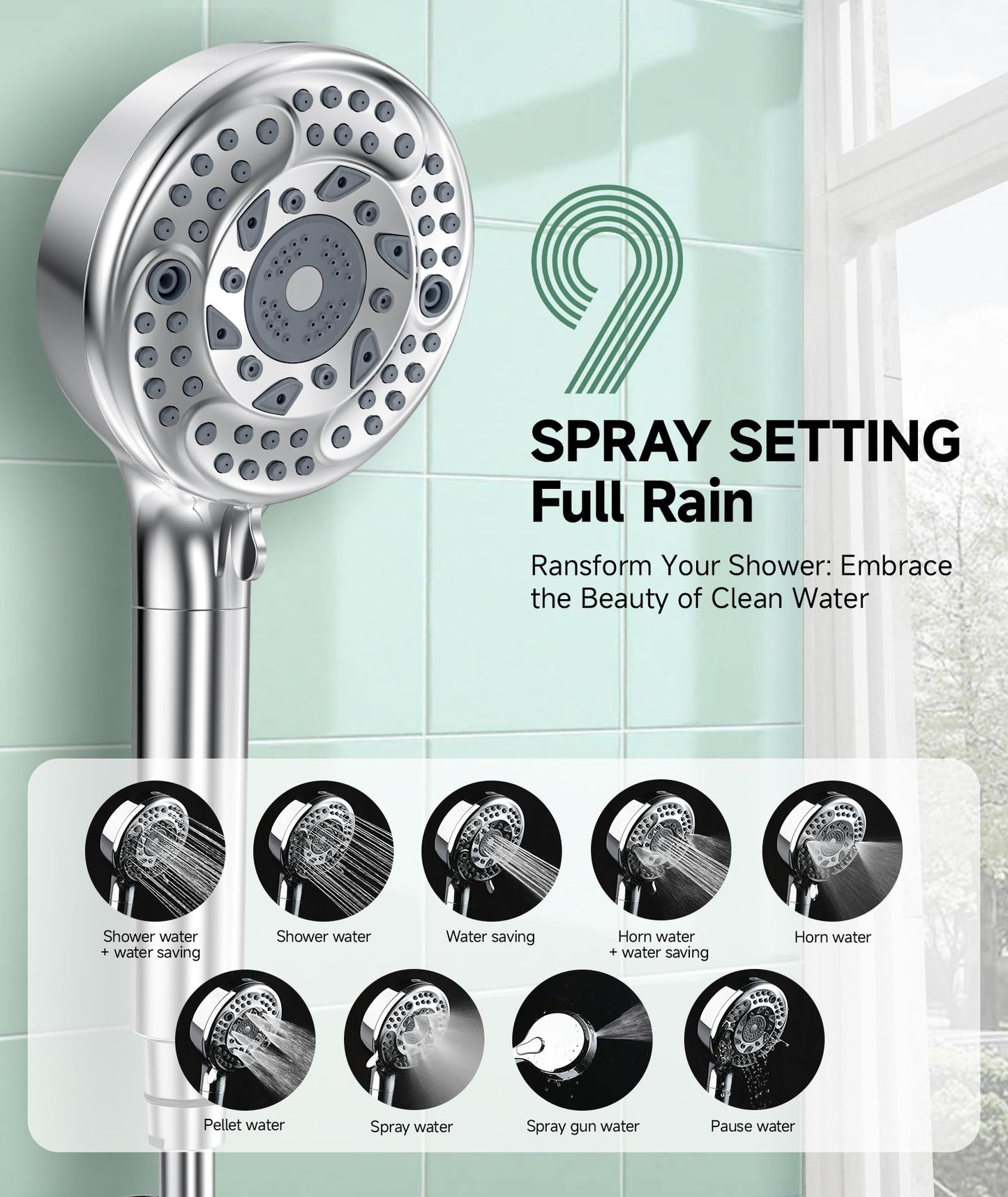 9

SPRAY SETTING
Full Rain

Ransform Your Shower: Embrace the Beauty of Clean Water

Shower water + water saving

Shower water

Water saving

Horn water + water saving

Horn water

Pellet water

Spray water

Spray gun water

Pause water