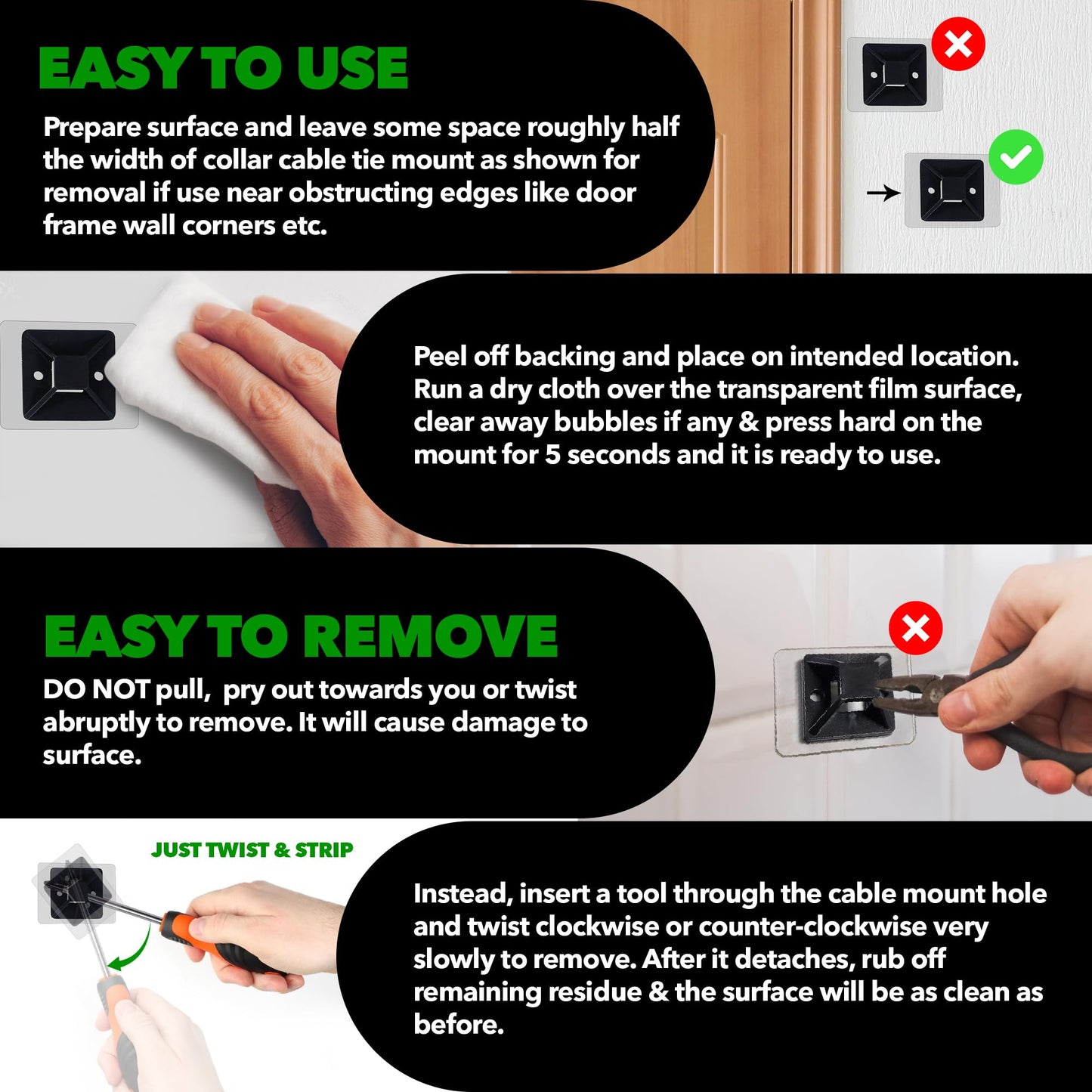 EASY TO USE

Prepare surface and leave some space roughly half the width of collar cable tie mount as shown for removal if use near obstructing edges like door frame wall corners etc.

Peel off backing and place on intended location. Run a dry cloth over the transparent film surface, clear away bubbles if any & press hard on the mount for 5 seconds and it is ready to use.

EASY TO REMOVE

DO NOT pull, pry out towards you or twist abruptly to remove. It will cause damage to surface.

JUST TWIST & STRIP

Instead, insert a tool through the cable mount hole and twist clockwise or counter-clockwise very slowly to remove. After it detaches, rub off remaining residue & the surface will be as clean as before.