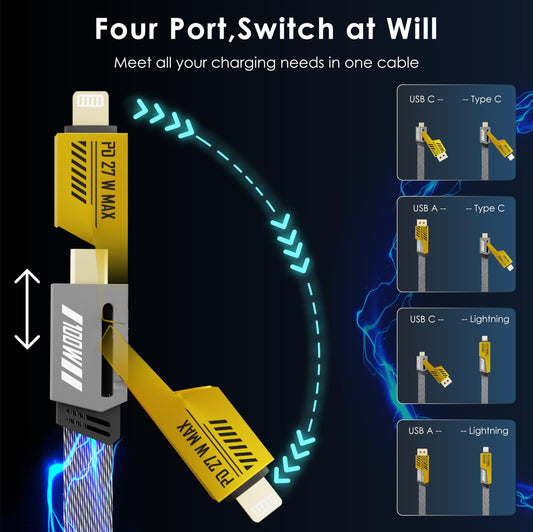 Four Port,Switch at Will

Meet all your charging needs in one cable

PD 27 W MAX

100W

PD 27 W MAX

USB C -- -- Type C

USB A -- -- Type C

USB C -- -- Lightning

USB A -- -- Lightning