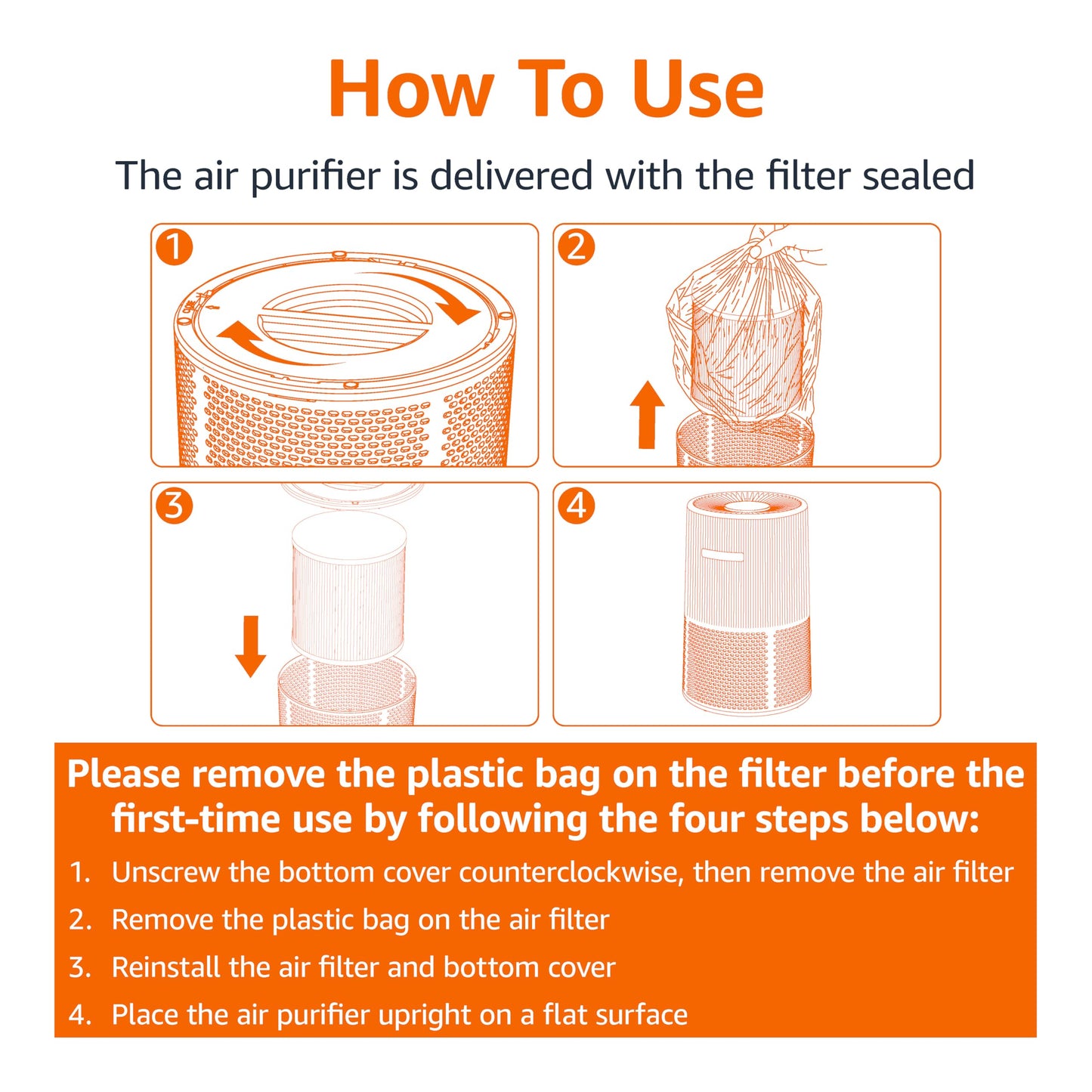 How To Use

The air purifier is delivered with the filter sealed

1

2

3

4

Please remove the plastic bag on the filter before the first-time use by following the four steps below:

1. Unscrew the bottom cover counterclockwise, then remove the air filter
2. Remove the plastic bag on the air filter
3. Reinstall the air filter and bottom cover
4. Place the air purifier upright on a flat surface