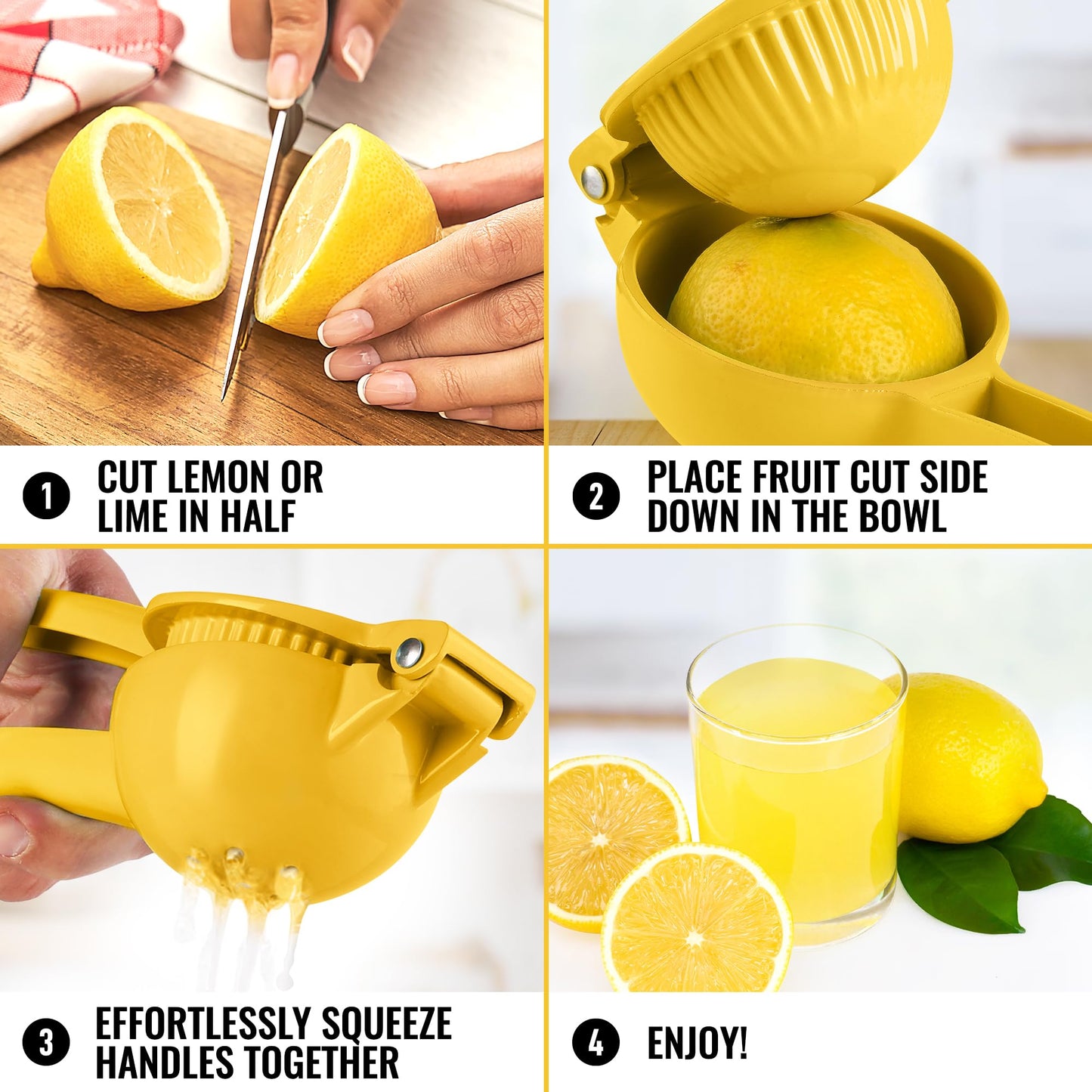 1 CUT LEMON OR LIME IN HALF

2 PLACE FRUIT CUT SIDE DOWN IN THE BOWL

3 EFFORTLESSLY SQUEEZE HANDLES TOGETHER

4 ENJOY!