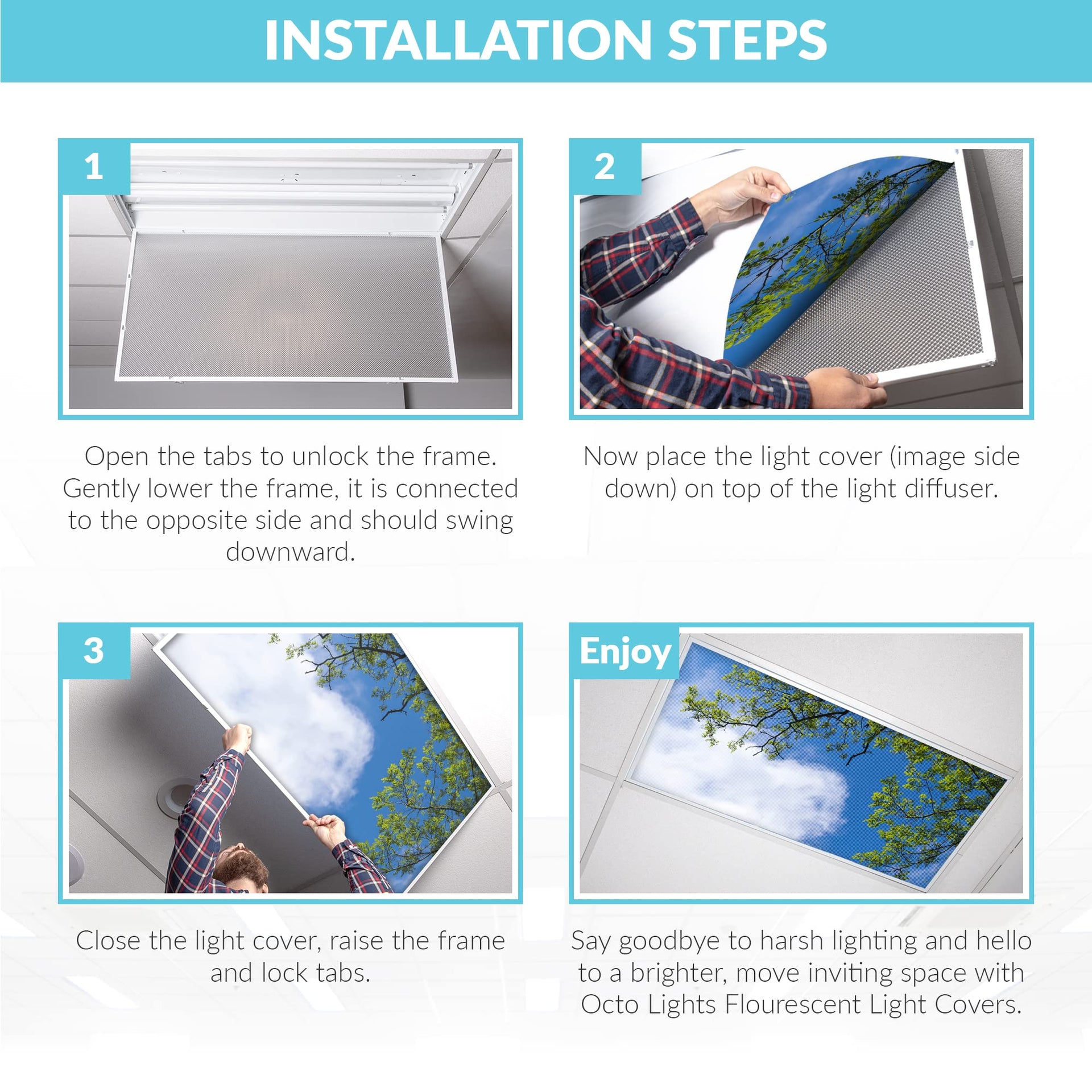 INSTALLATION STEPS

1

Open the tabs to unlock the frame. Gently lower the frame, it is connected to the opposite side and should swing downward.

2

Now place the light cover (image side down) on top of the light diffuser.

3

Close the light cover, raise the frame and lock tabs.

Enjoy

Say goodbye to harsh lighting and hello to a brighter, move inviting space with Octo Lights Flourescent Light Covers.