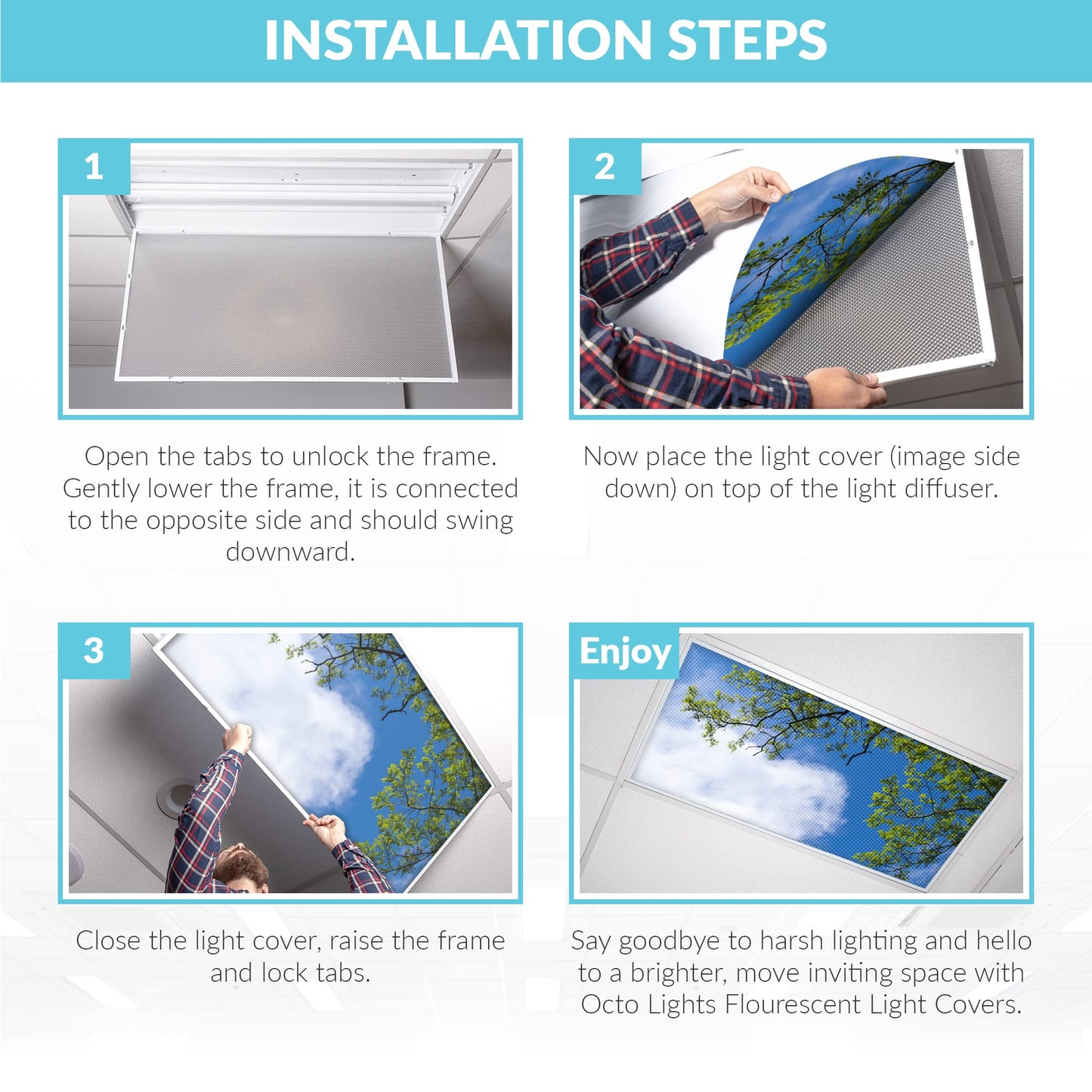 INSTALLATION STEPS

1

Open the tabs to unlock the frame. Gently lower the frame, it is connected to the opposite side and should swing downward.

2

Now place the light cover (image side down) on top of the light diffuser.

3

Close the light cover, raise the frame and lock tabs.

Enjoy

Say goodbye to harsh lighting and hello to a brighter, move inviting space with Octo Lights Flourescent Light Covers.