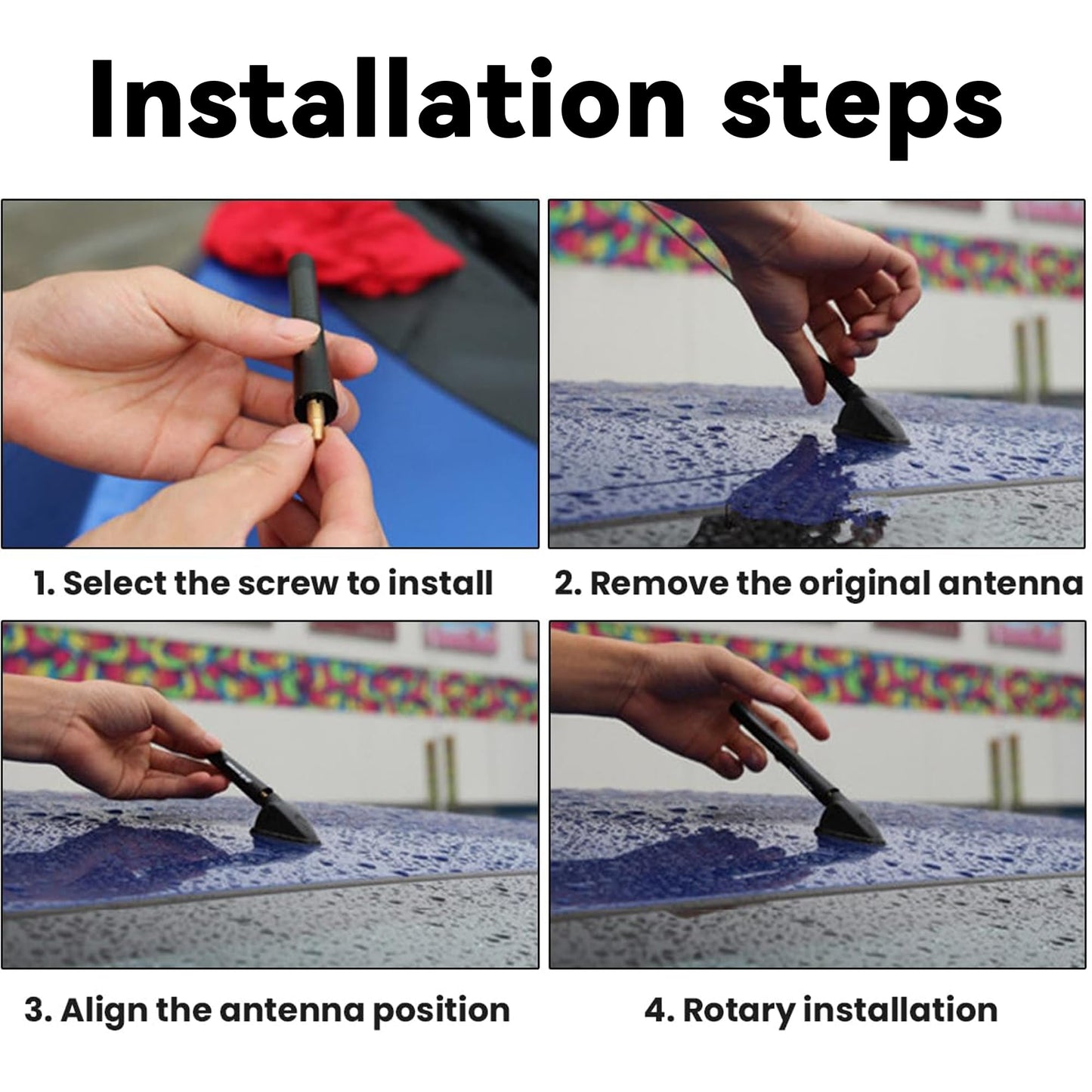 Installation steps

1. Select the screw to install

2. Remove the original antenna

3. Align the antenna position

4. Rotary installation