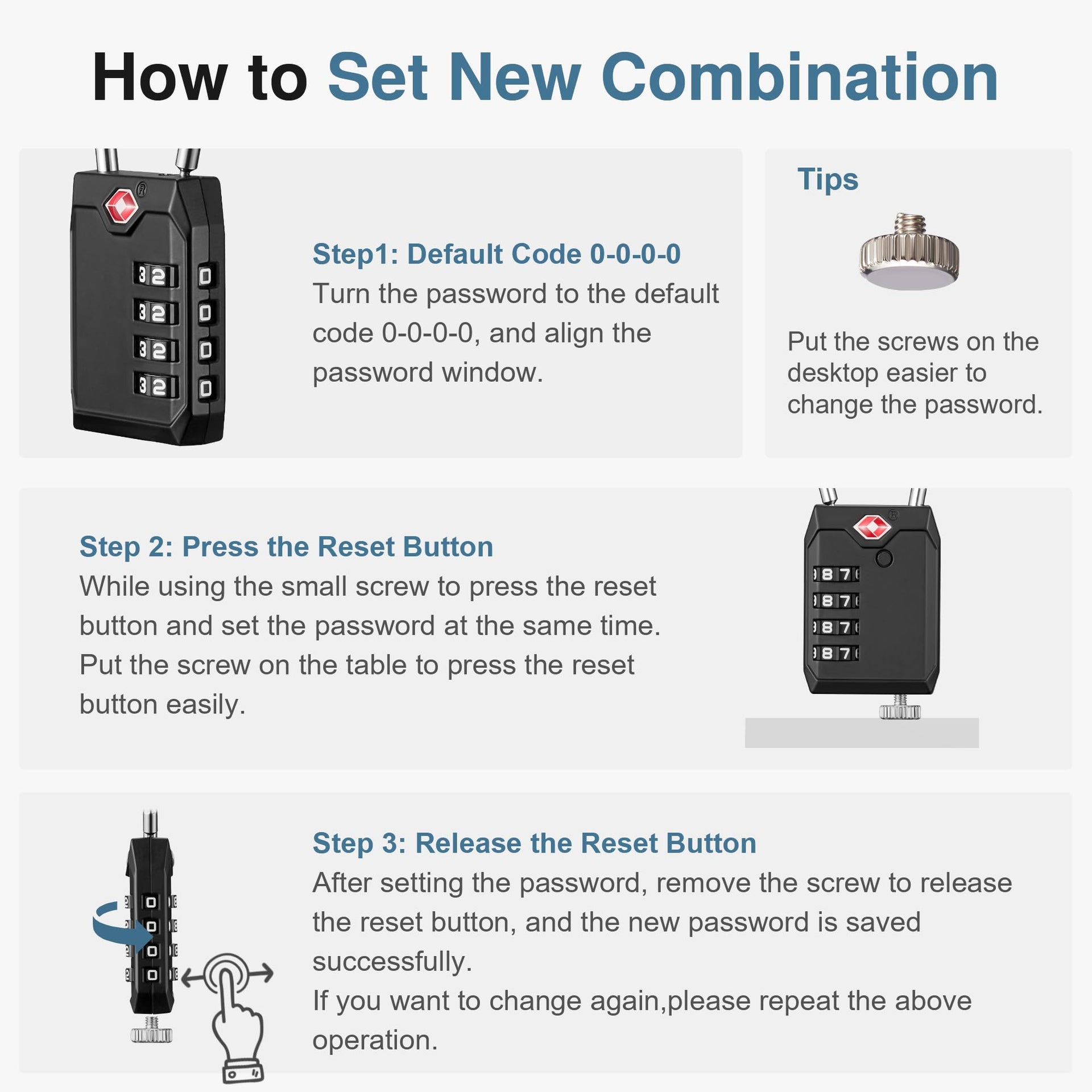 How to Set New Combination

Step1: Default Code 0-0-0-0
Turn the password to the default code 0-0-0-0, and align the password window.

Tips

Put the screws on the desktop easier to change the password.

Step 2: Press the Reset Button
While using the small screw to press the reset button and set the password at the same time. Put the screw on the table to press the reset button easily.

Step 3: Release the Reset Button
After setting the password, remove the screw to release the reset button, and the new password is saved successfully.
If you want to change again,please repeat the above operation.