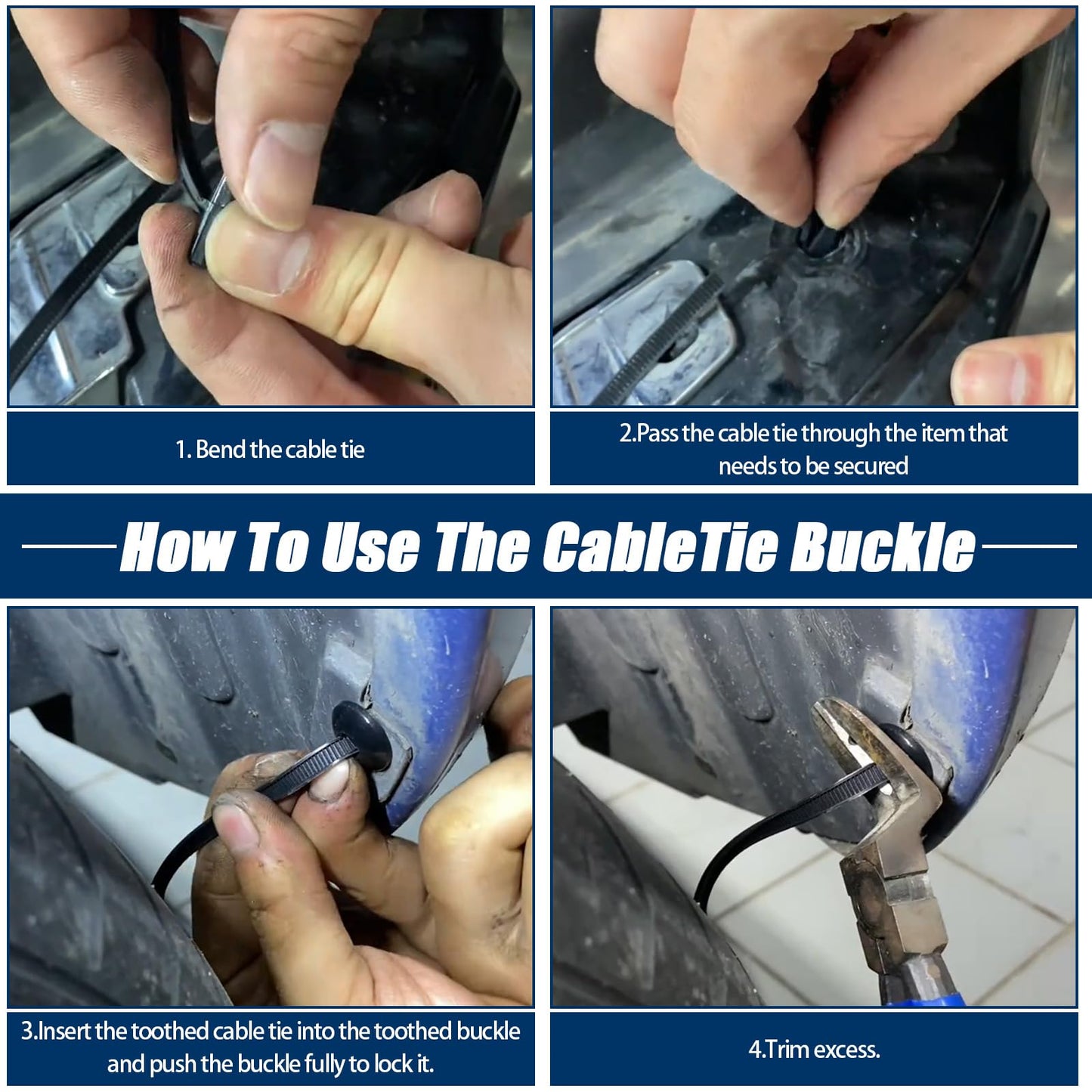 1. Bend the cable tie

2.Pass the cable tie through the item that needs to be secured

How To Use The CableTie Buckle

3.Insert the toothed cable tie into the toothed buckle and push the buckle fully to lock it.

4.Trim excess.