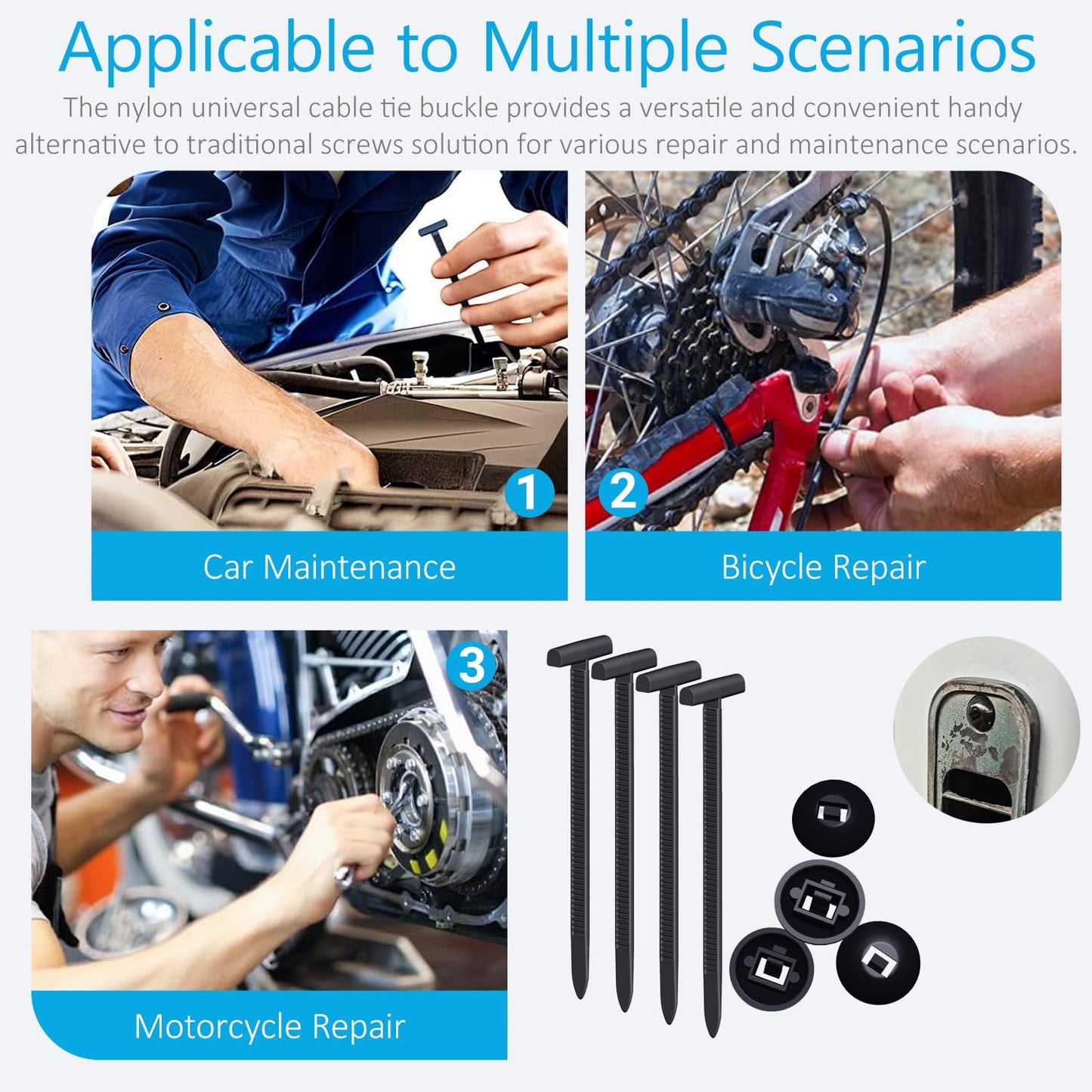 Applicable to Multiple Scenarios

The nylon universal cable tie buckle provides a versatile and convenient handy alternative to traditional screws solution for various repair and maintenance scenarios.

1

Car Maintenance

2

Bicycle Repair

3

Motorcycle Repair