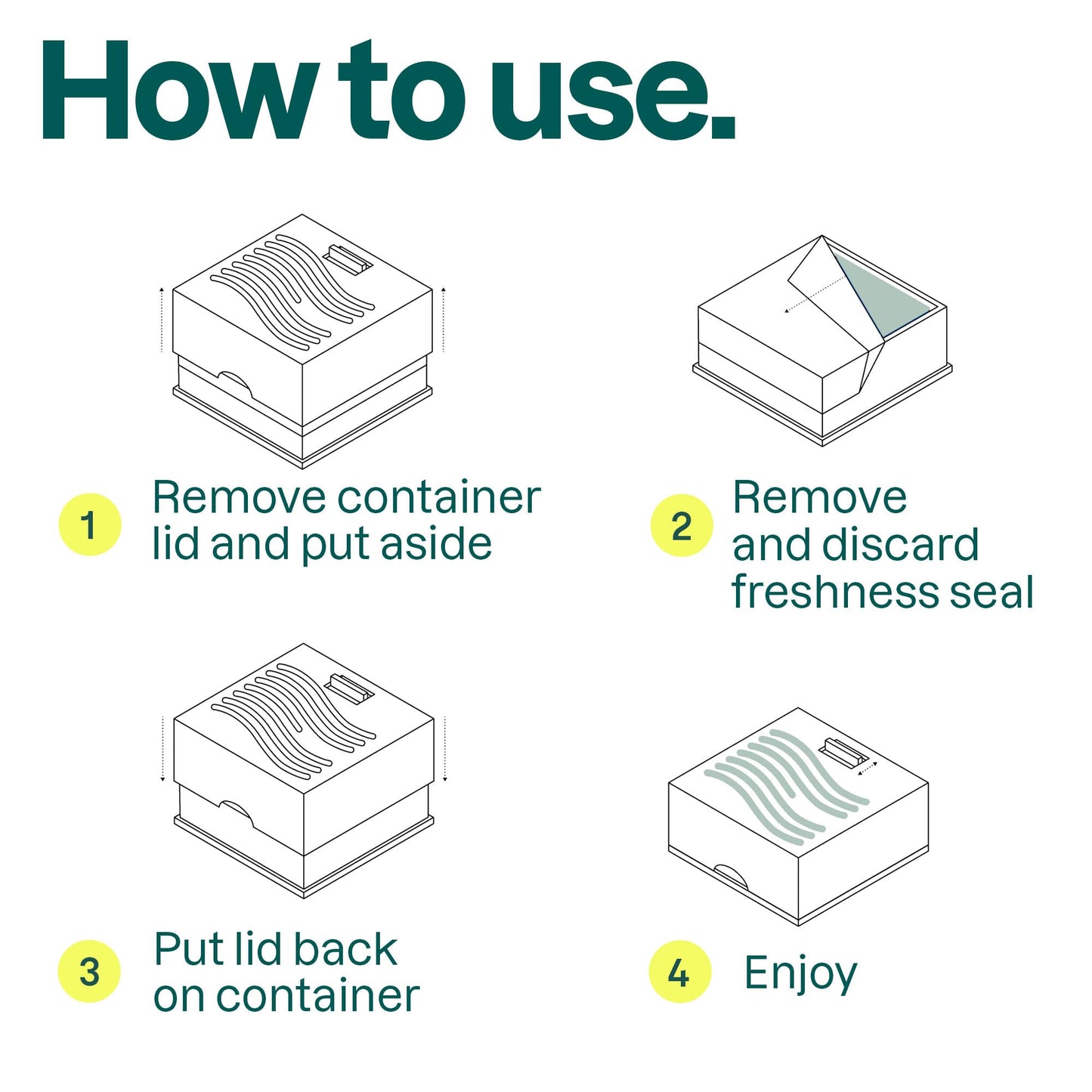 How to use.

1 Remove container lid and put aside

2 Remove and discard freshness seal

3 Put lid back on container

4 Enjoy