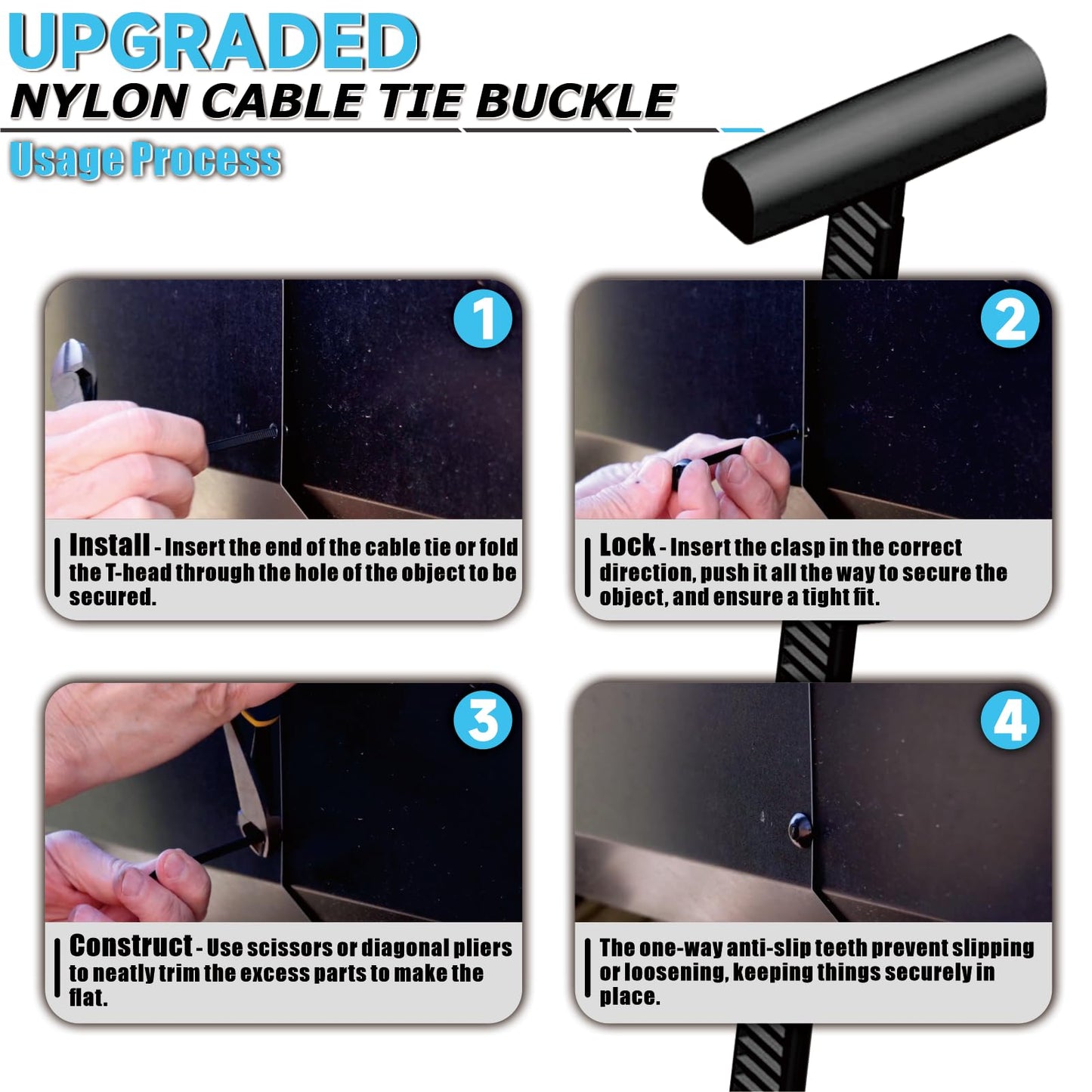 UPGRADED
NYLON CABLE TIE BUCKLE
Usage Process

1

Install - Insert the end of the cable tie or fold the T-head through the hole of the object to be secured.

2

Lock - Insert the clasp in the correct direction, push it all the way to secure the object, and ensure a tight fit.

3

Construct - Use scissors or diagonal pliers to neatly trim the excess parts to make the flat.

4

The one-way anti-slip teeth prevent slipping or loosening, keeping things securely in place.