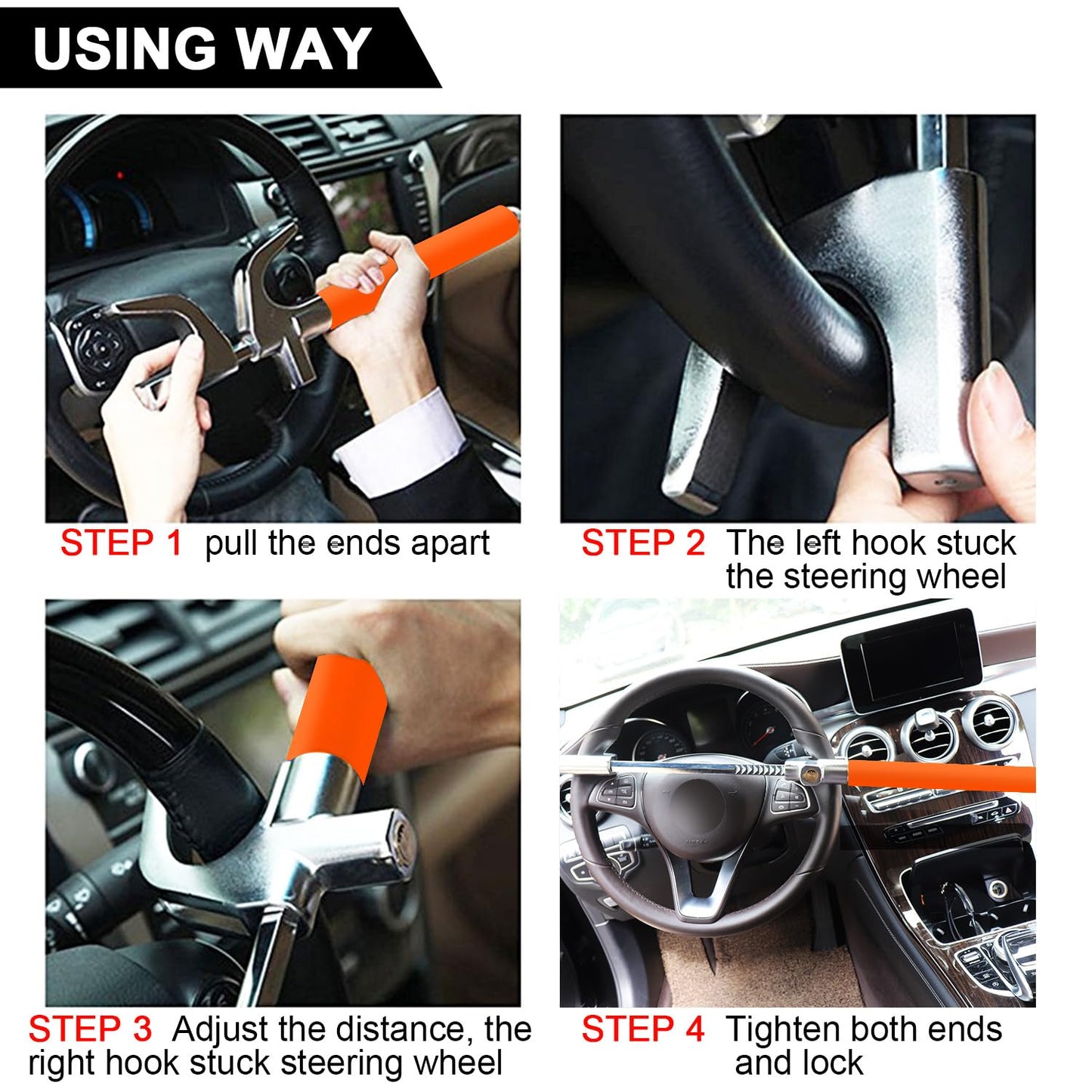 USING WAY

STEP 1 pull the ends apart

STEP 2 The left hook stuck the steering wheel

STEP 3 Adjust the distance, the right hook stuck steering wheel

STEP 4 Tighten both ends and lock