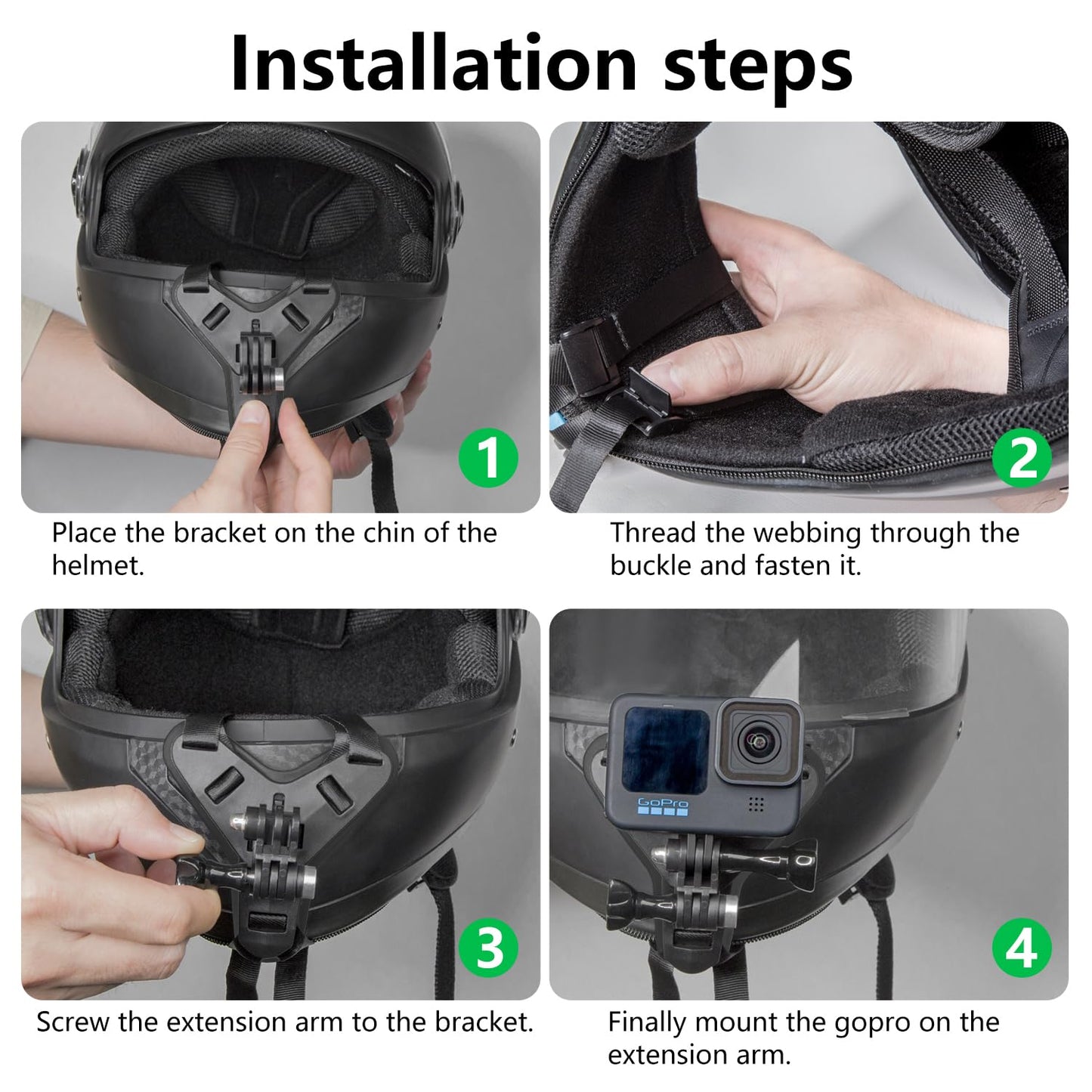 Installation steps

1

Place the bracket on the chin of the helmet.

2

Thread the webbing through the buckle and fasten it.

3

Screw the extension arm to the bracket.

GoPro

4

Finally mount the gopro on the extension arm.