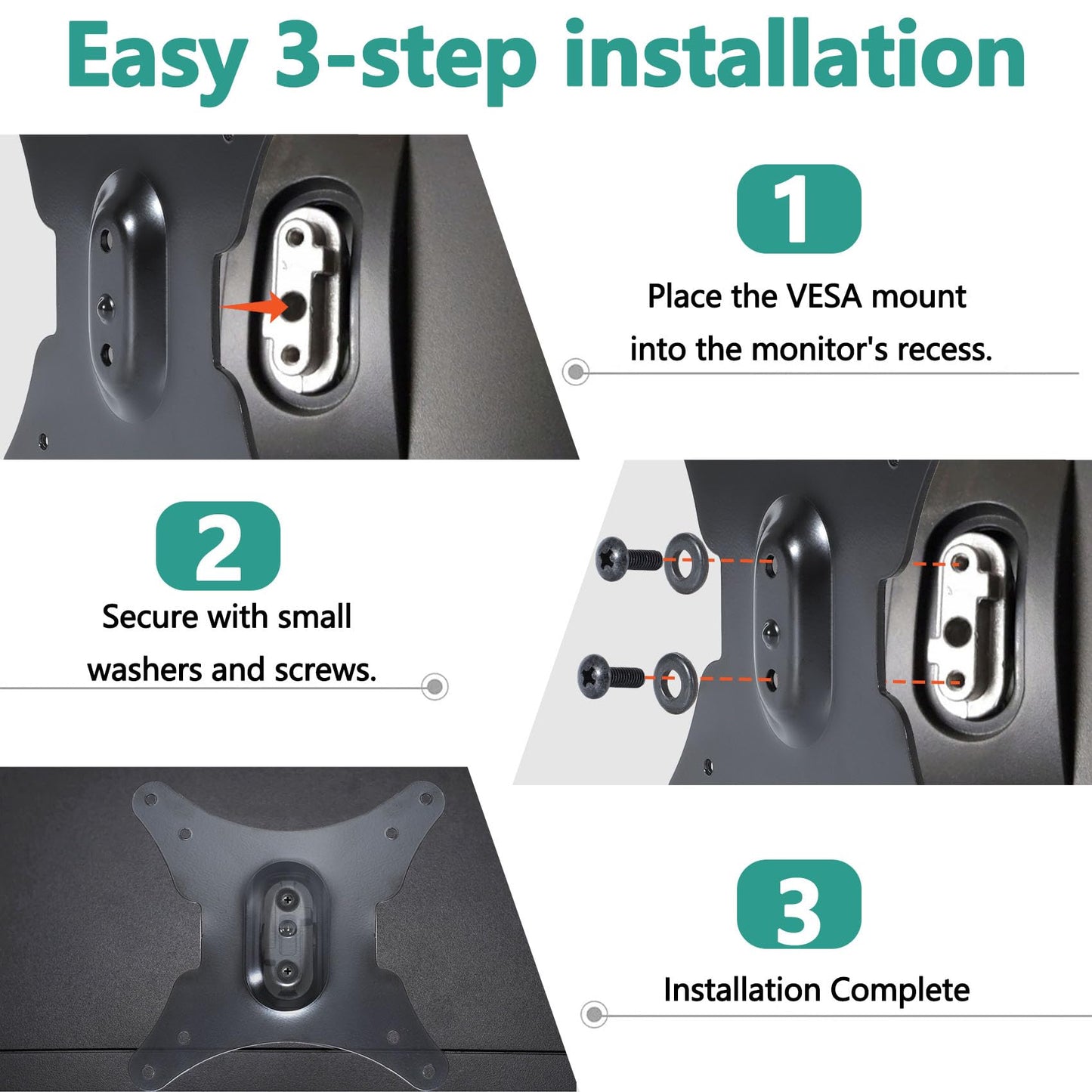 Easy 3-step installation

1

Place the VESA mount into the monitor's recess.

2

Secure with small washers and screws.

3

Installation Complete