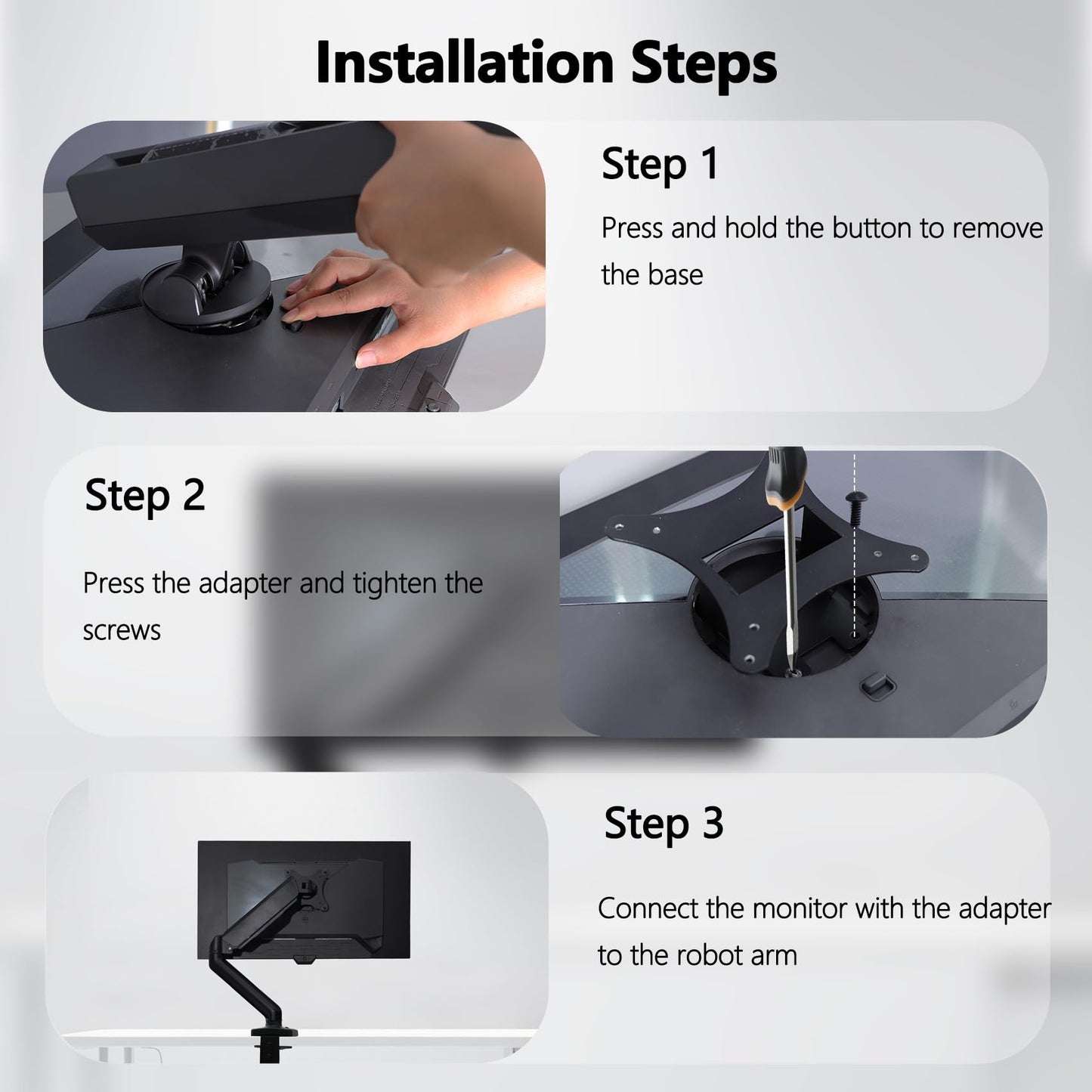 Installation Steps

Step 1

Press and hold the button to remove the base

Step 2

Press the adapter and tighten the screws

Step 3

Connect the monitor with the adapter to the robot arm