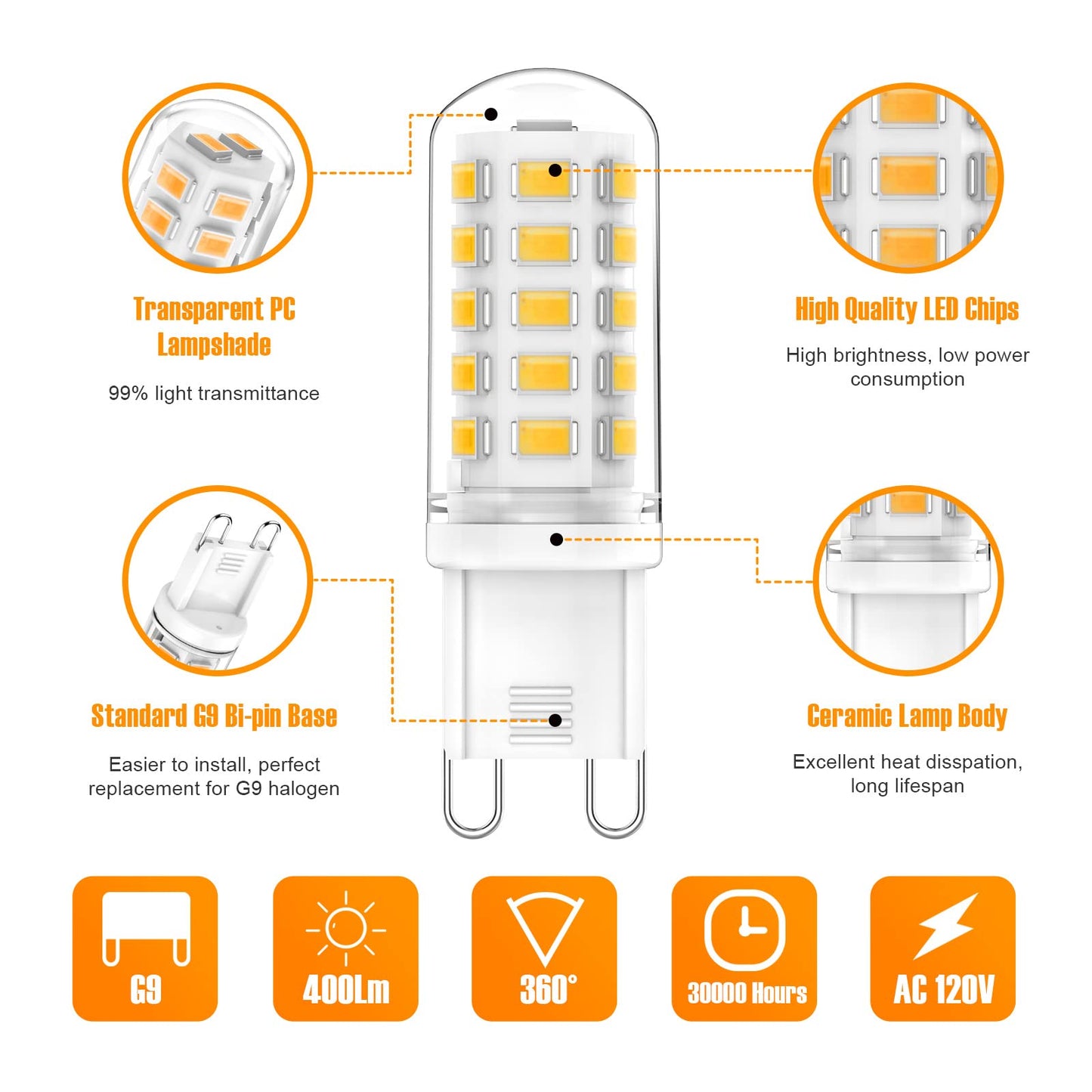 Transparent PC Lampshade

99% light transmittance

High Quality LED Chips

High brightness, low power consumption

Standard G9 Bi-pin Base

Easier to install, perfect replacement for G9 halogen

Ceramic Lamp Body

Excellent heat disspation, long lifespan

G9

400Lm

360°

30000 Hours

AC 120V