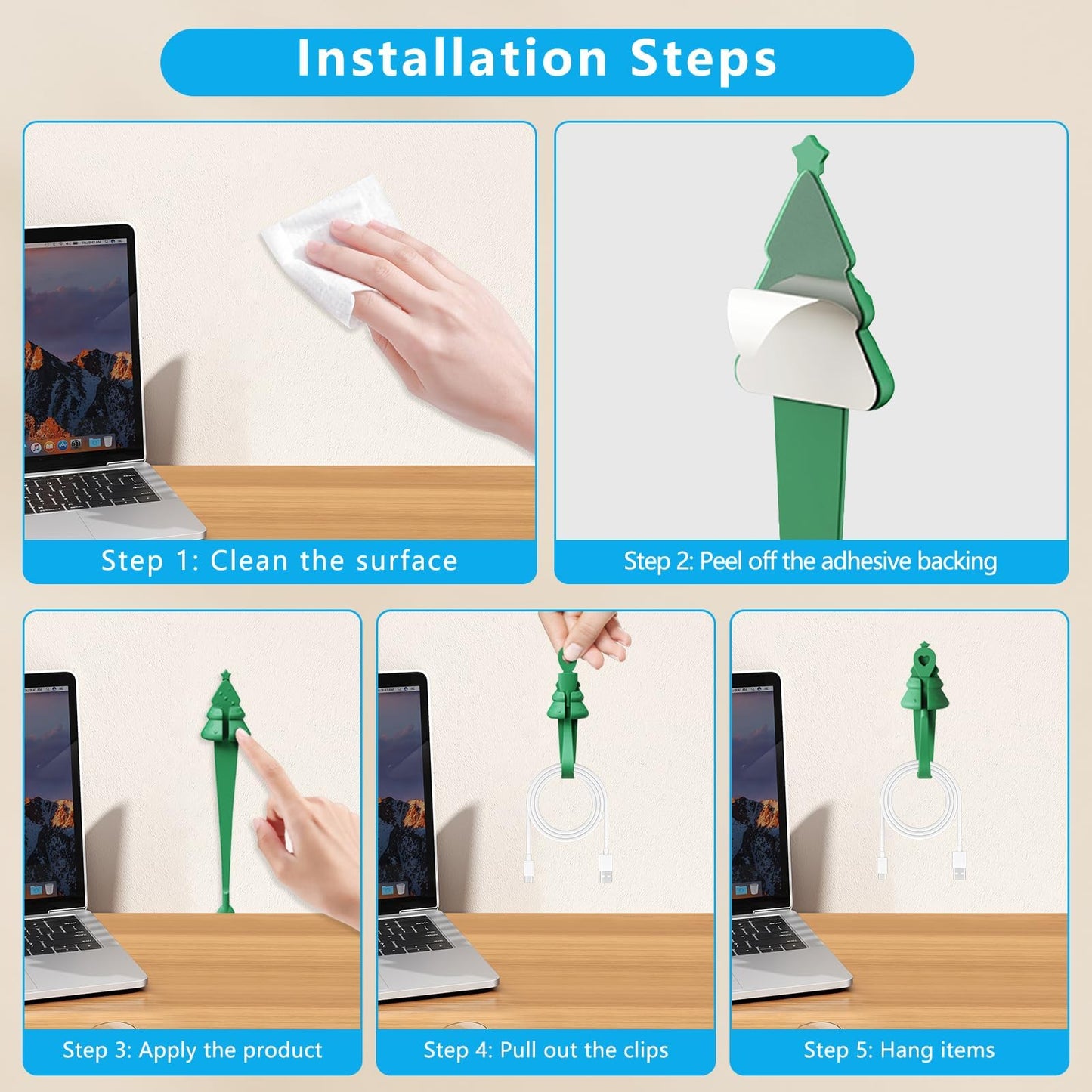 Installation Steps

Step 1: Clean the surface

Step 2: Peel off the adhesive backing

Step 3: Apply the product

Step 4: Pull out the clips

Step 5: Hang items