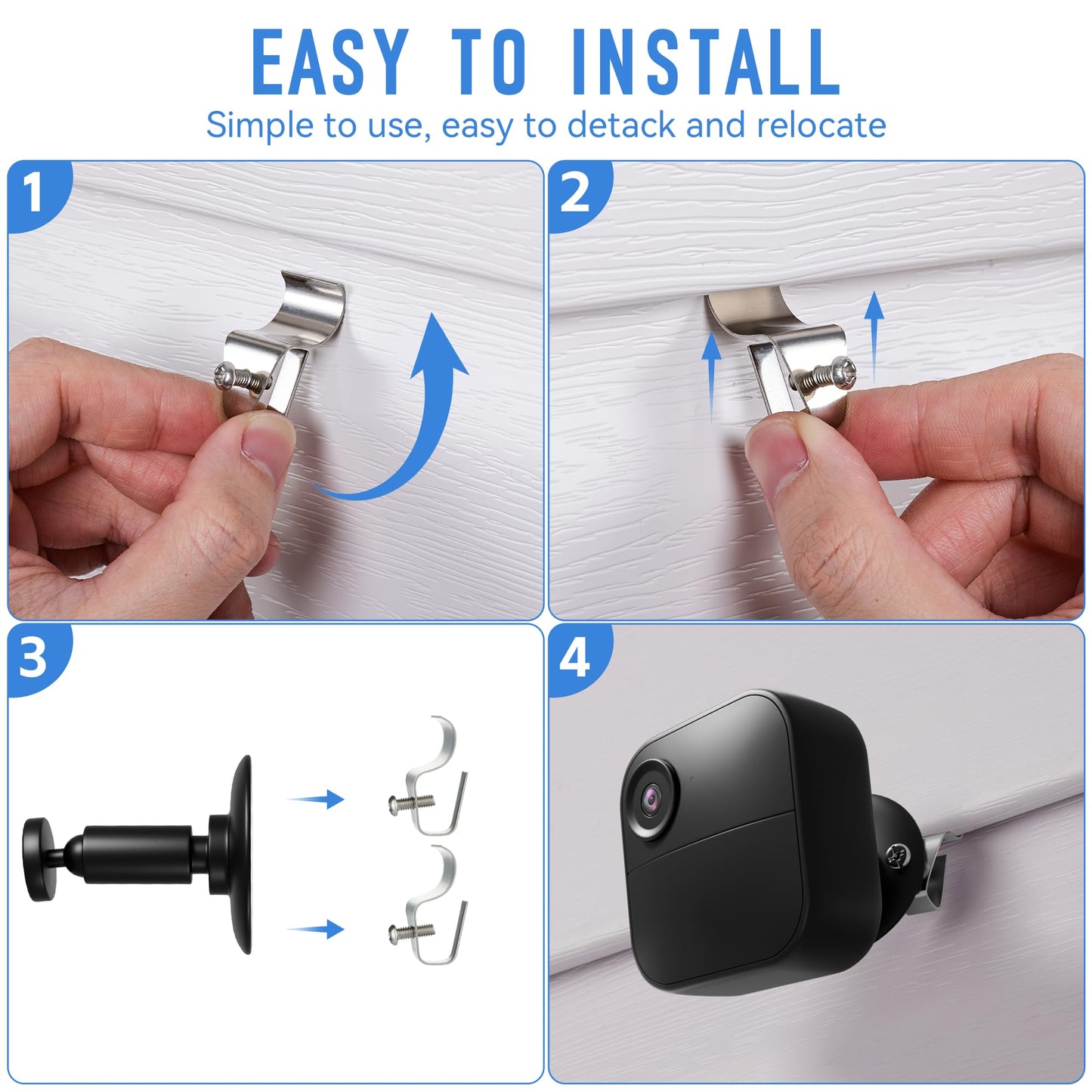 EASY TO INSTALL
Simple to use, easy to detack and relocate

1

2

3

4