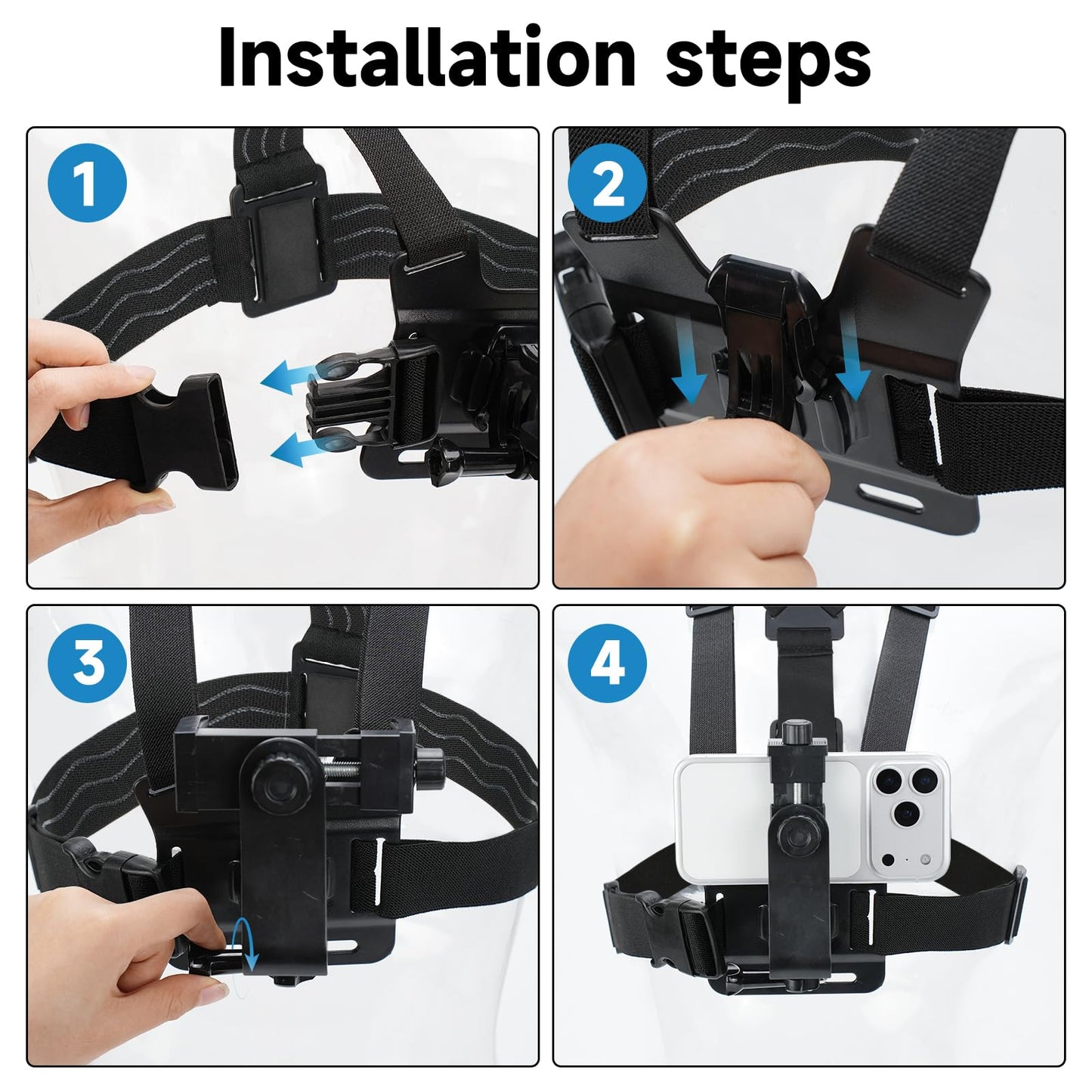 Installation steps

1

2

3

4