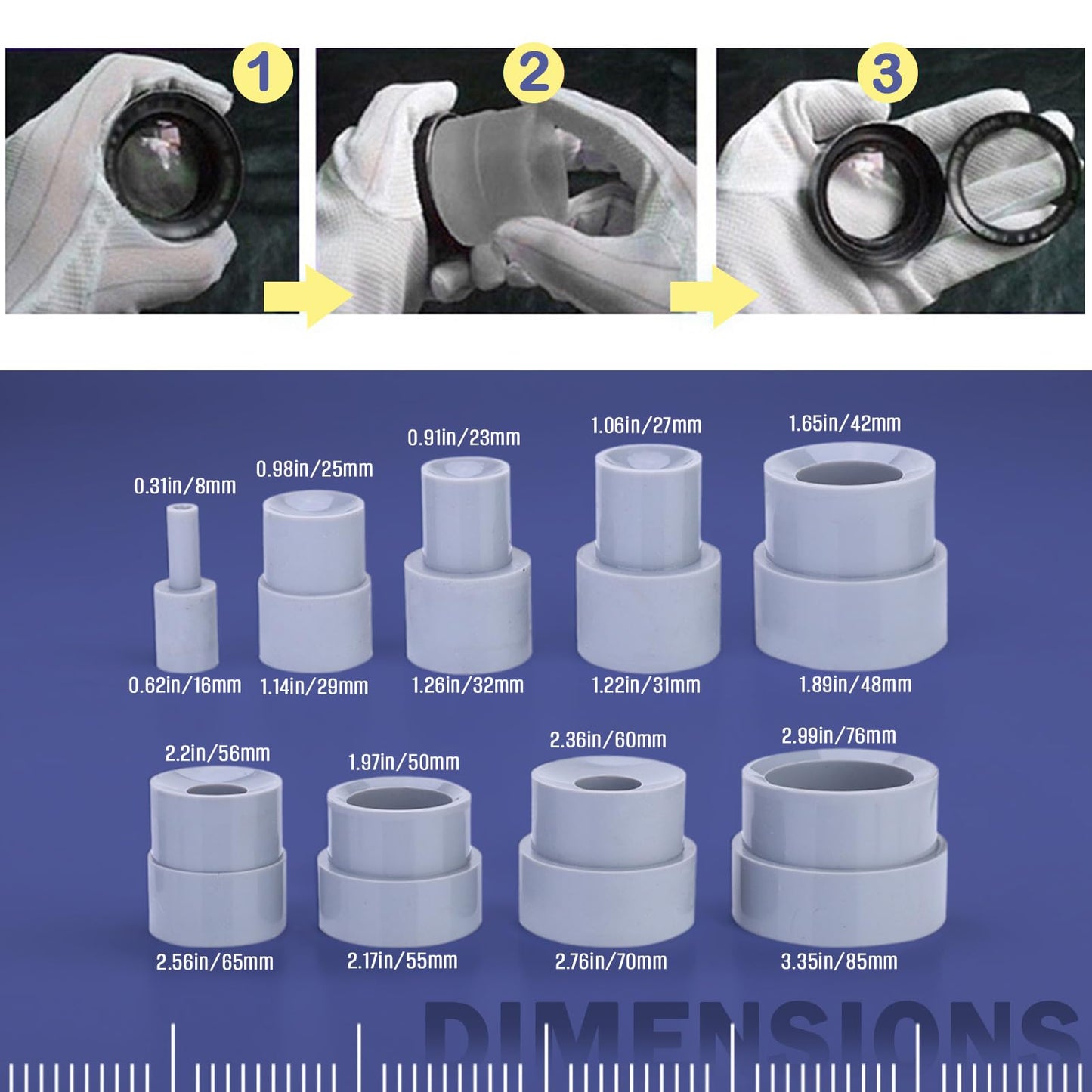 1

2

3

0.31in/8mm

0.98in/25mm

0.91in/23mm

1.06in/27mm

1.65in/42mm

0.62in/16mm

1.14in/29mm

1.26in/32mm

1.22in/31mm

1.89in/48mm

2.2in/56mm

1.97in/50mm

2.36in/60mm

2.99in/76mm

2.56in/65mm

2.17in/55mm

2.76in/70mm

3.35in/85mm

DIMENSIONS