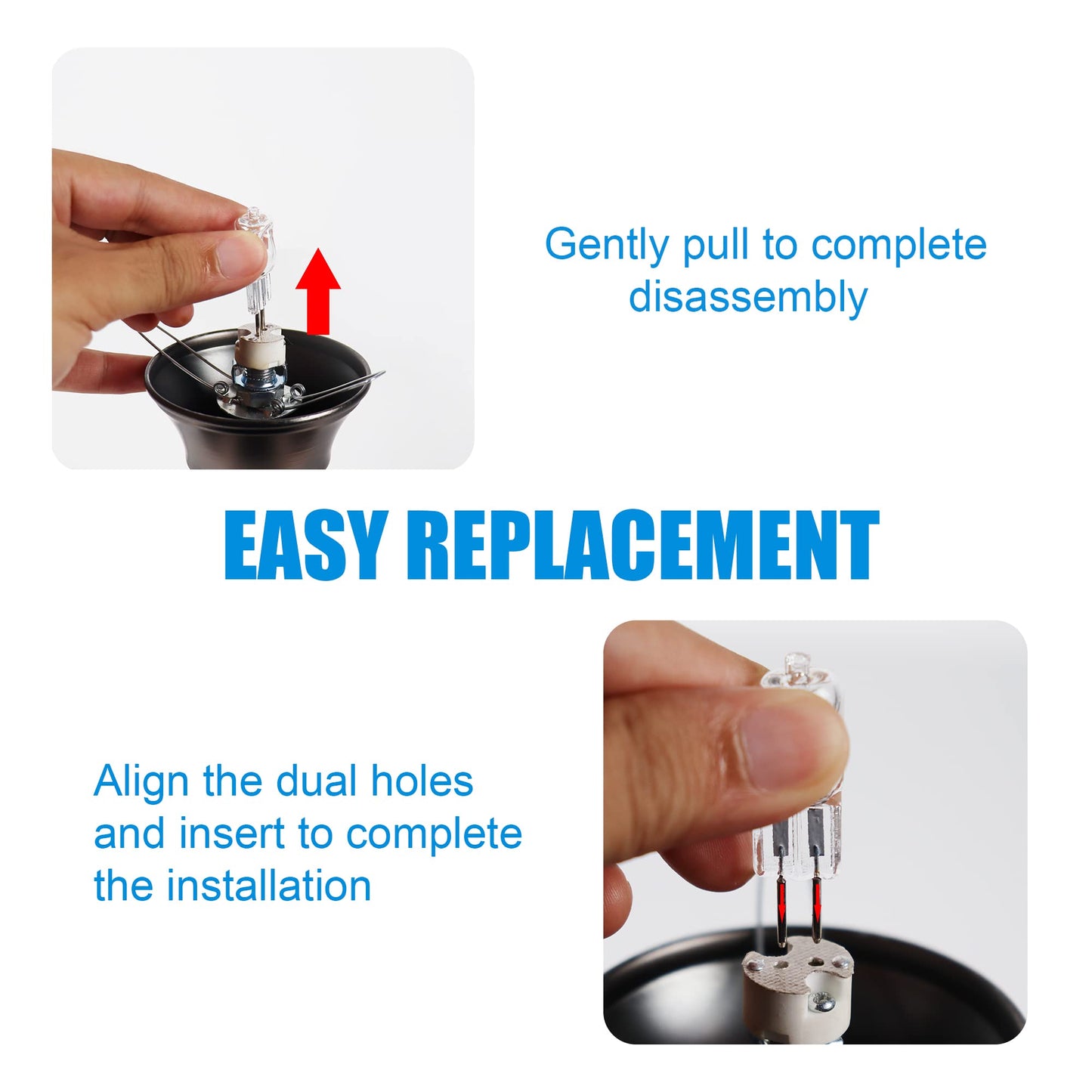 Gently pull to complete disassembly

EASY REPLACEMENT

Align the dual holes and insert to complete the installation