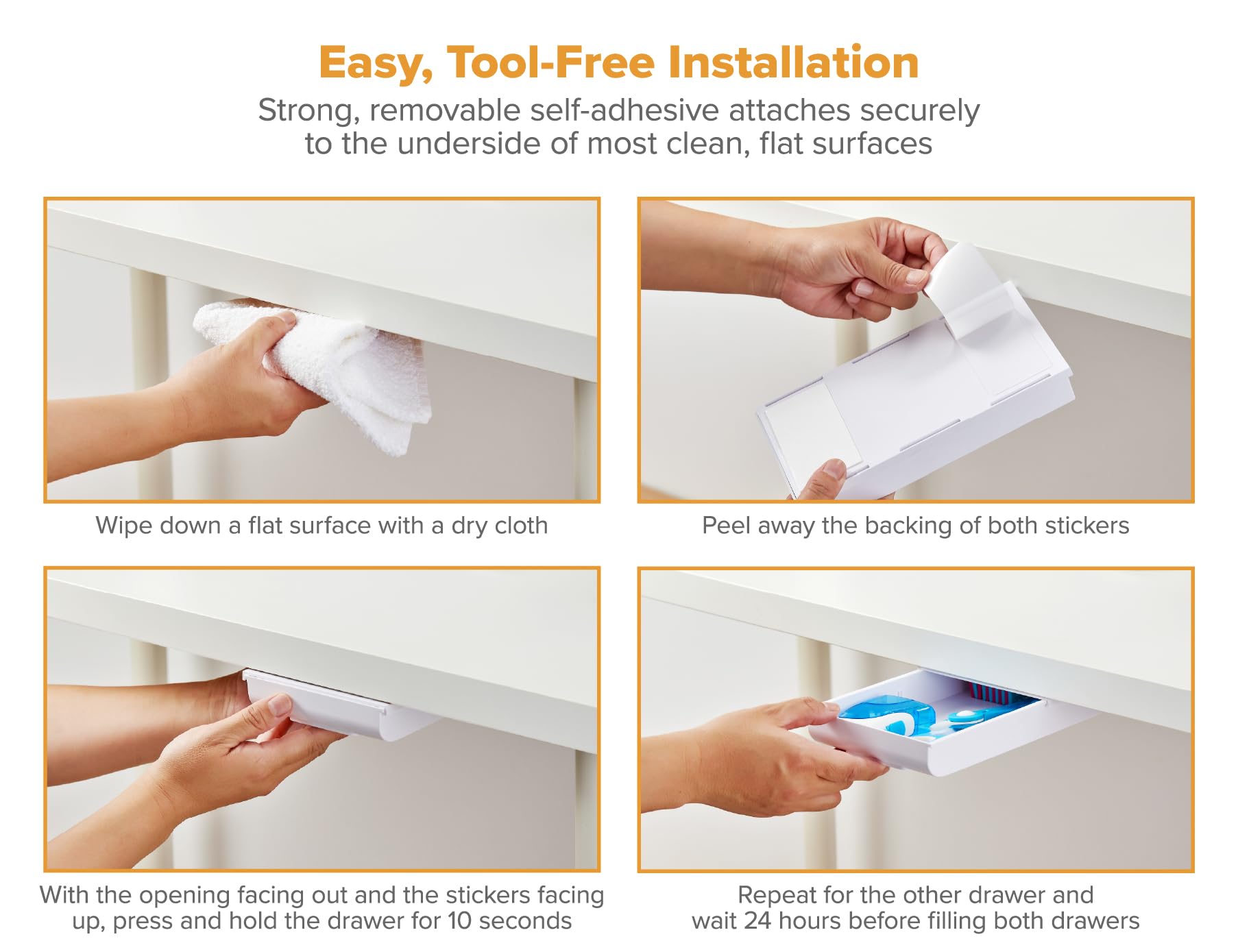 Easy, Tool-Free Installation

Strong, removable self-adhesive attaches securely to the underside of most clean, flat surfaces

Wipe down a flat surface with a dry cloth

Peel away the backing of both stickers

With the opening facing out and the stickers facing up, press and hold the drawer for 10 seconds

Repeat for the other drawer and wait 24 hours before filling both drawers