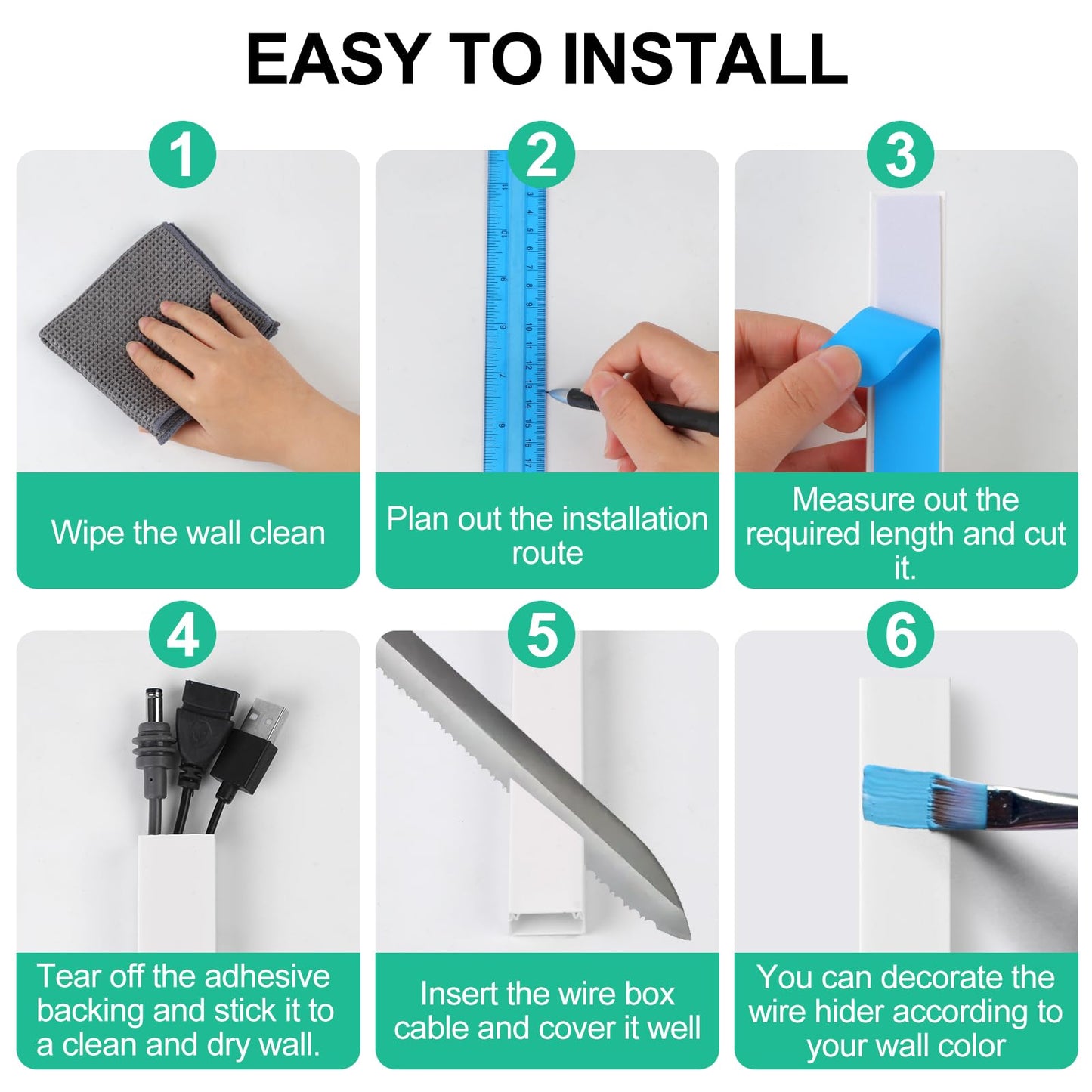 EASY TO INSTALL

1

Wipe the wall clean

2

Plan out the installation route

3

Measure out the required length and cut it.

4

Tear off the adhesive backing and stick it to a clean and dry wall.

5

Insert the wire box cable and cover it well

6

You can decorate the wire hider according to your wall color