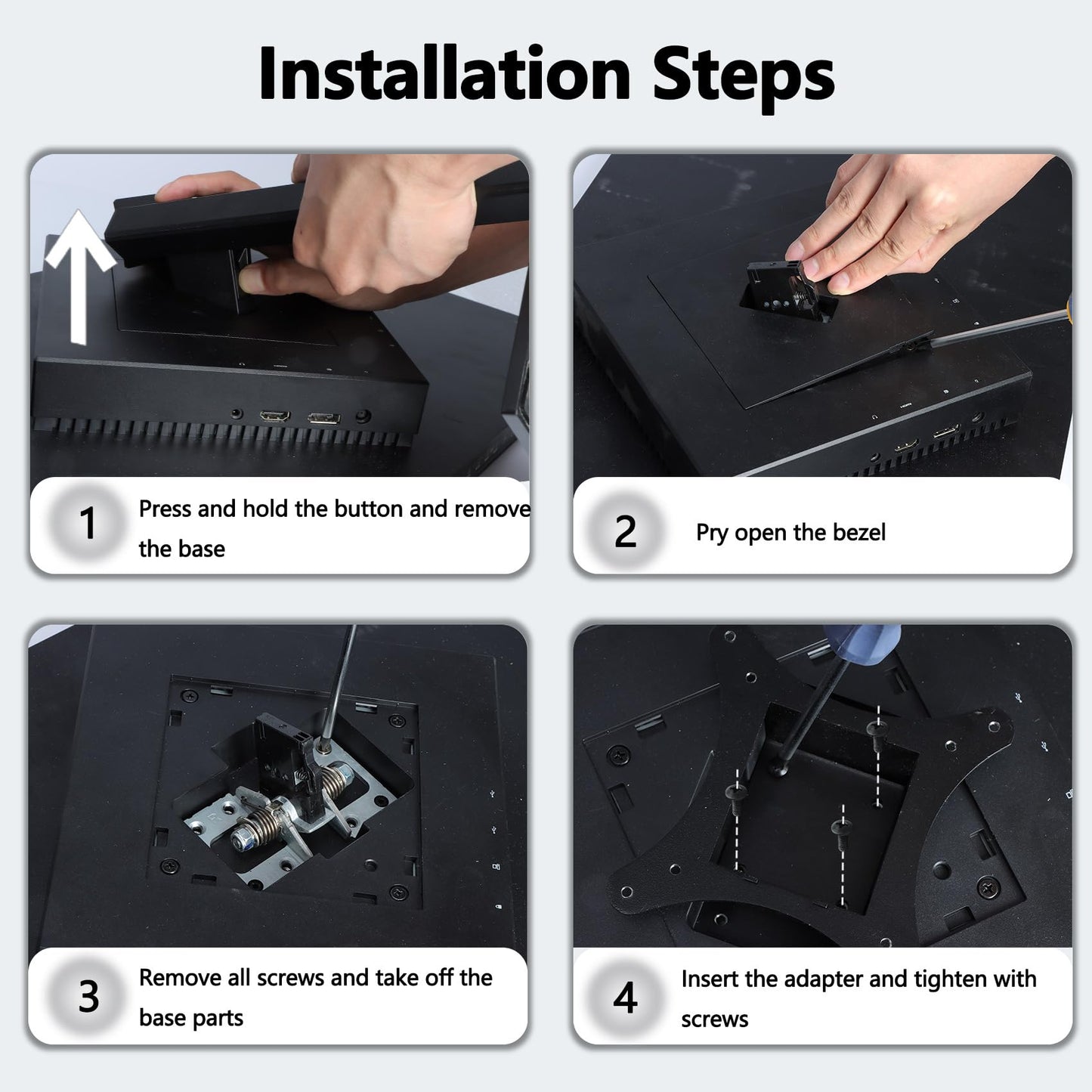 Installation Steps

1 Press and hold the button and remove the base

2 Pry open the bezel

3 Remove all screws and take off the base parts

4 Insert the adapter and tighten with screws