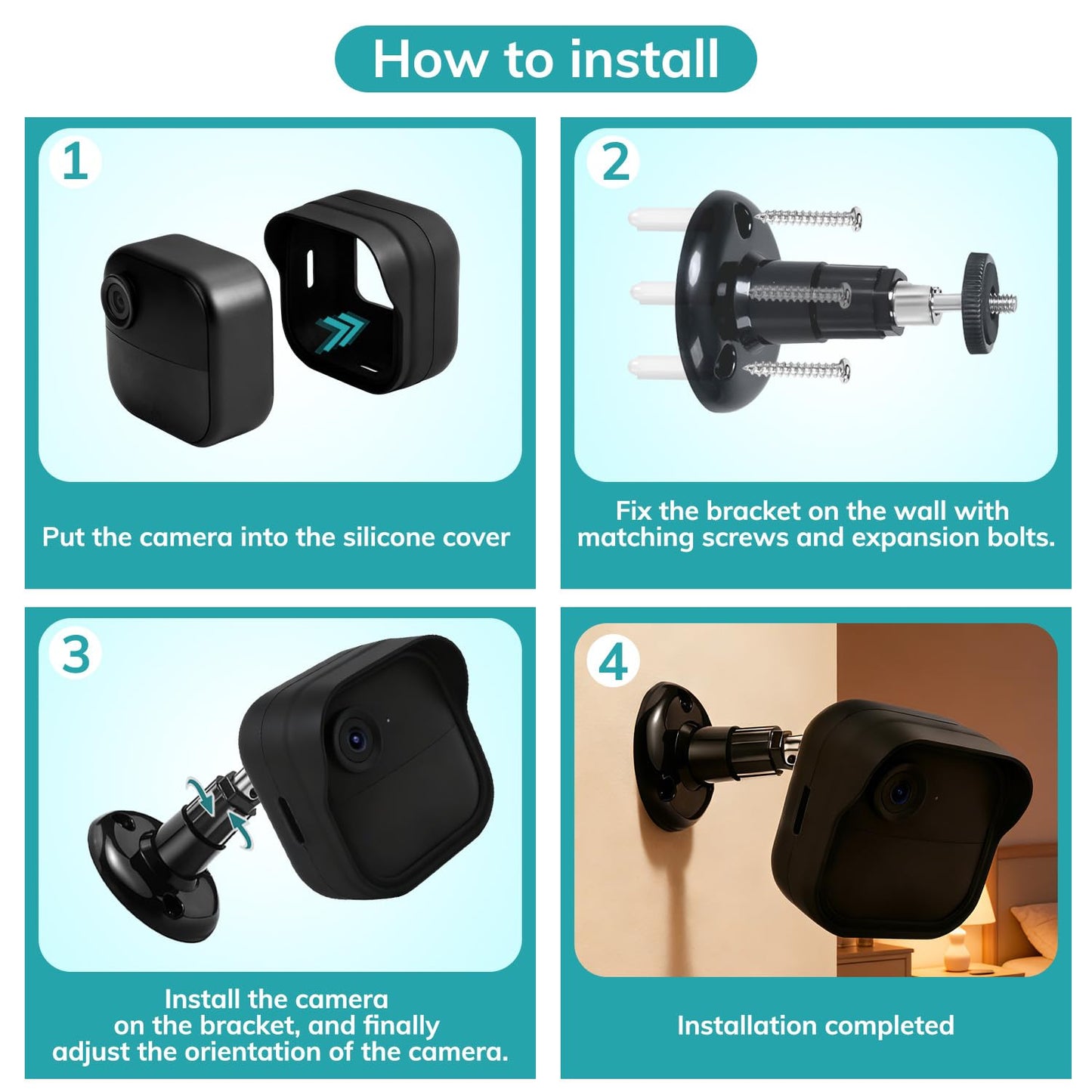 How to install

1

Put the camera into the silicone cover

2

Fix the bracket on the wall with matching screws and expansion bolts.

3

Install the camera on the bracket, and finally adjust the orientation of the camera.

4

Installation completed