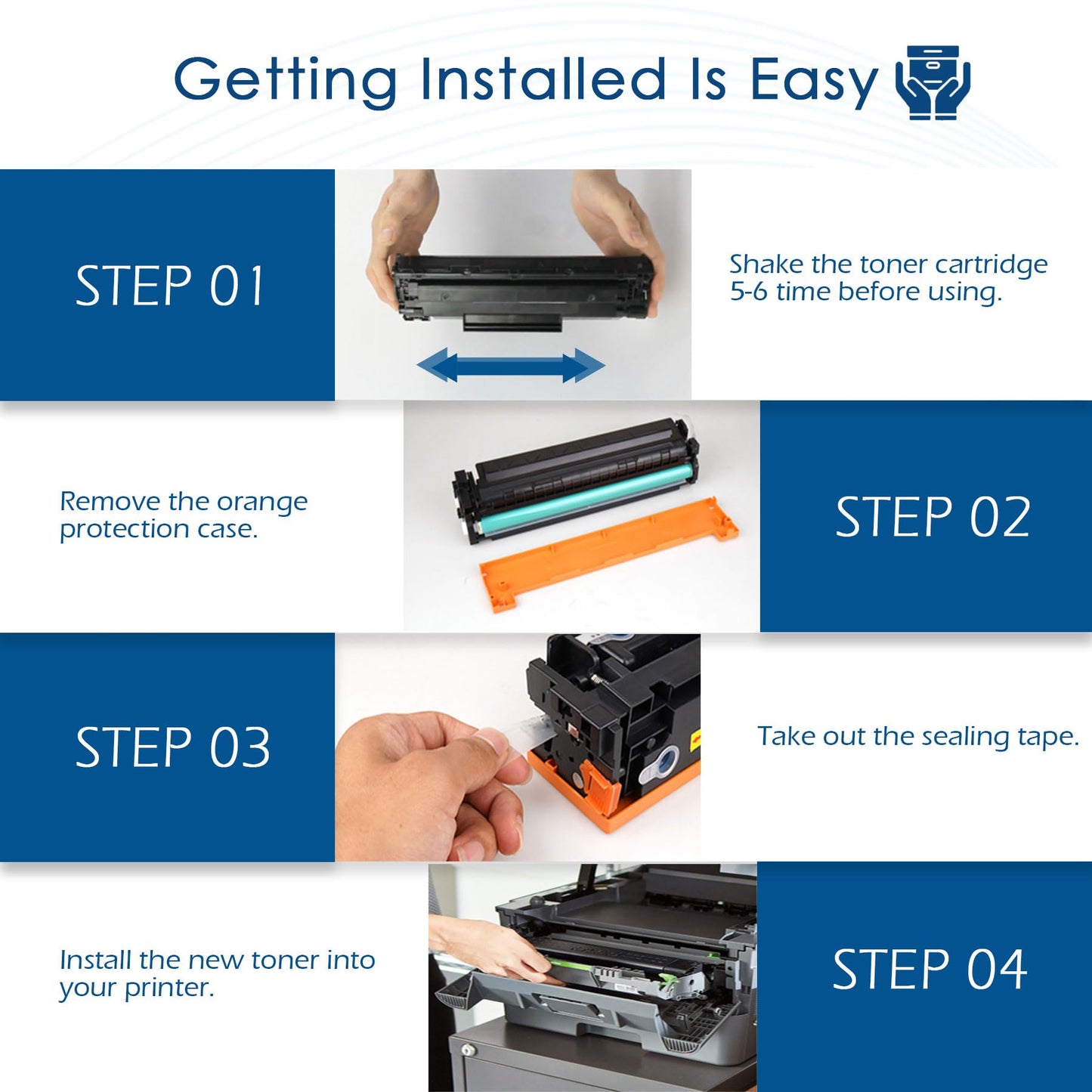 Getting Installed Is Easy

STEP 01

Shake the toner cartridge 5-6 time before using.

Remove the orange protection case.

STEP 02

STEP 03

Take out the sealing tape.

Install the new toner into your printer.

STEP 04