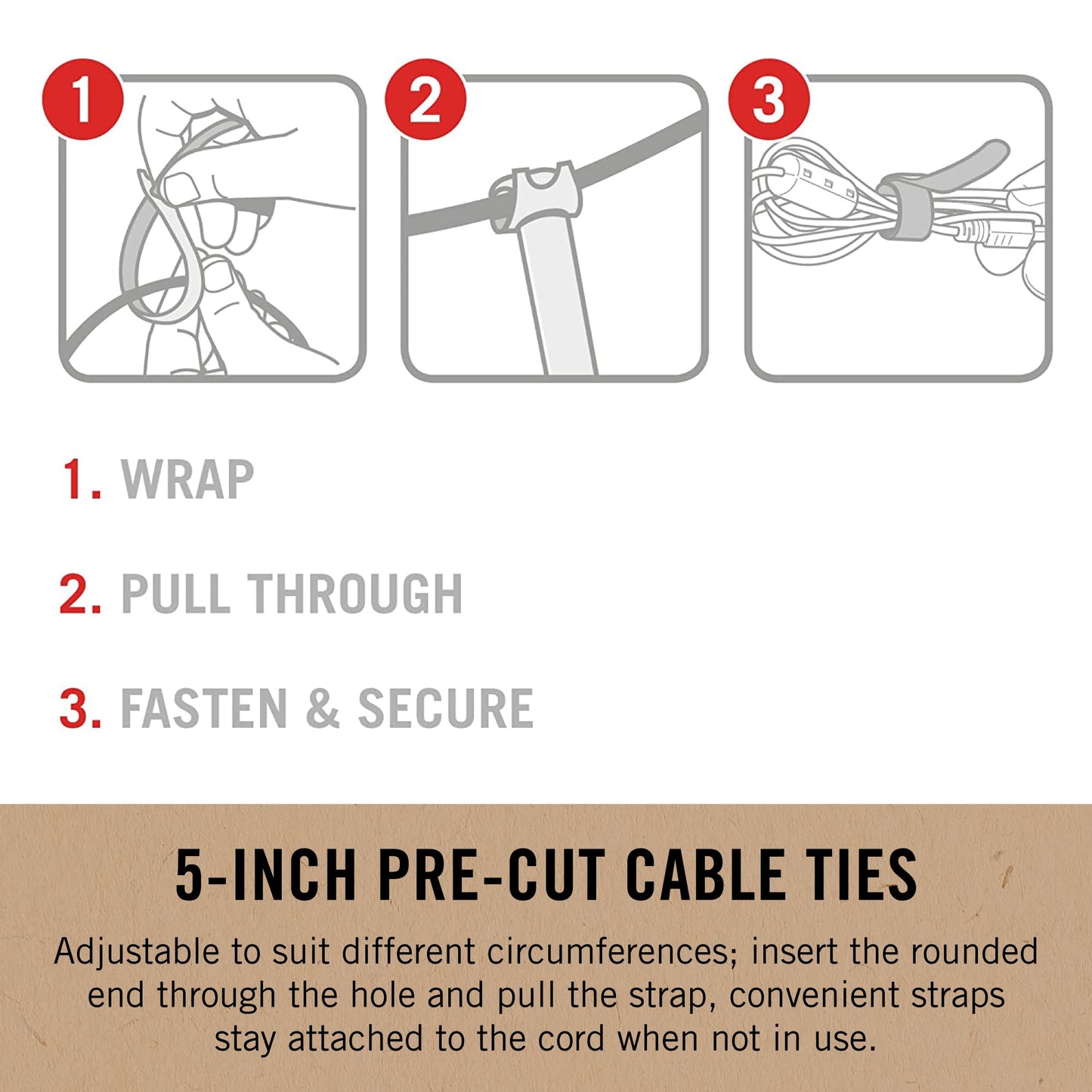 1

2

3

1. WRAP

2. PULL THROUGH

3. FASTEN & SECURE

5-INCH PRE-CUT CABLE TIES

Adjustable to suit different circumferences; insert the rounded end through the hole and pull the strap, convenient straps stay attached to the cord when not in use.