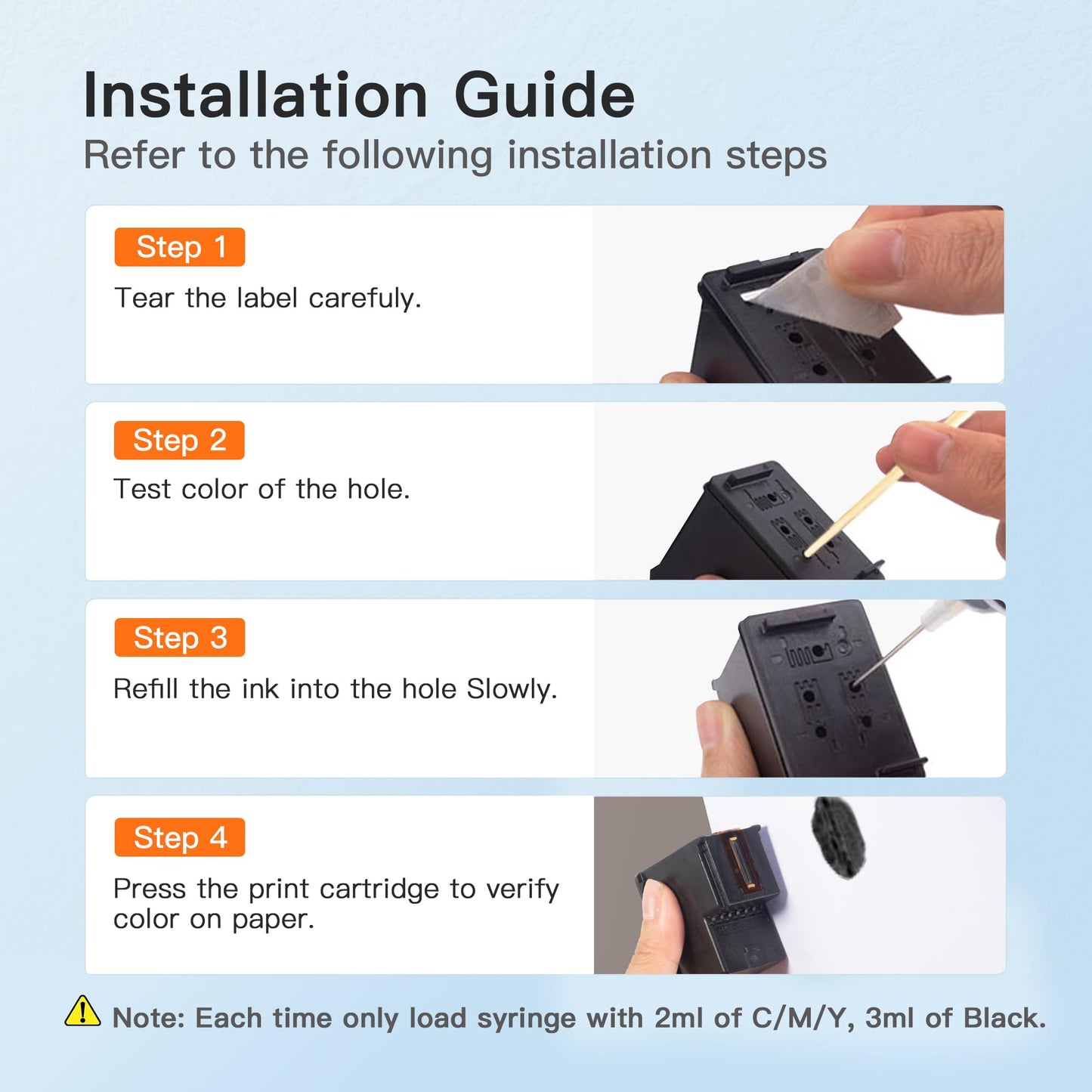 Installation Guide
Refer to the following installation steps

Step 1
Tear the label carefuly.

Step 2
Test color of the hole.

Step 3
Refill the ink into the hole Slowly.

Step 4
Press the print cartridge to verify color on paper.

Note: Each time only load syringe with 2ml of C/M/Y, 3ml of Black.