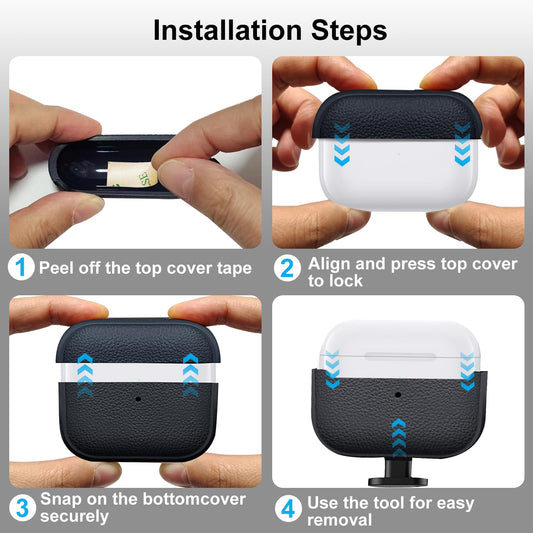 Installation Steps

1 Peel off the top cover tape

2 Align and press top cover to lock

3 Snap on the bottomcover securely

4 Use the tool for easy removal