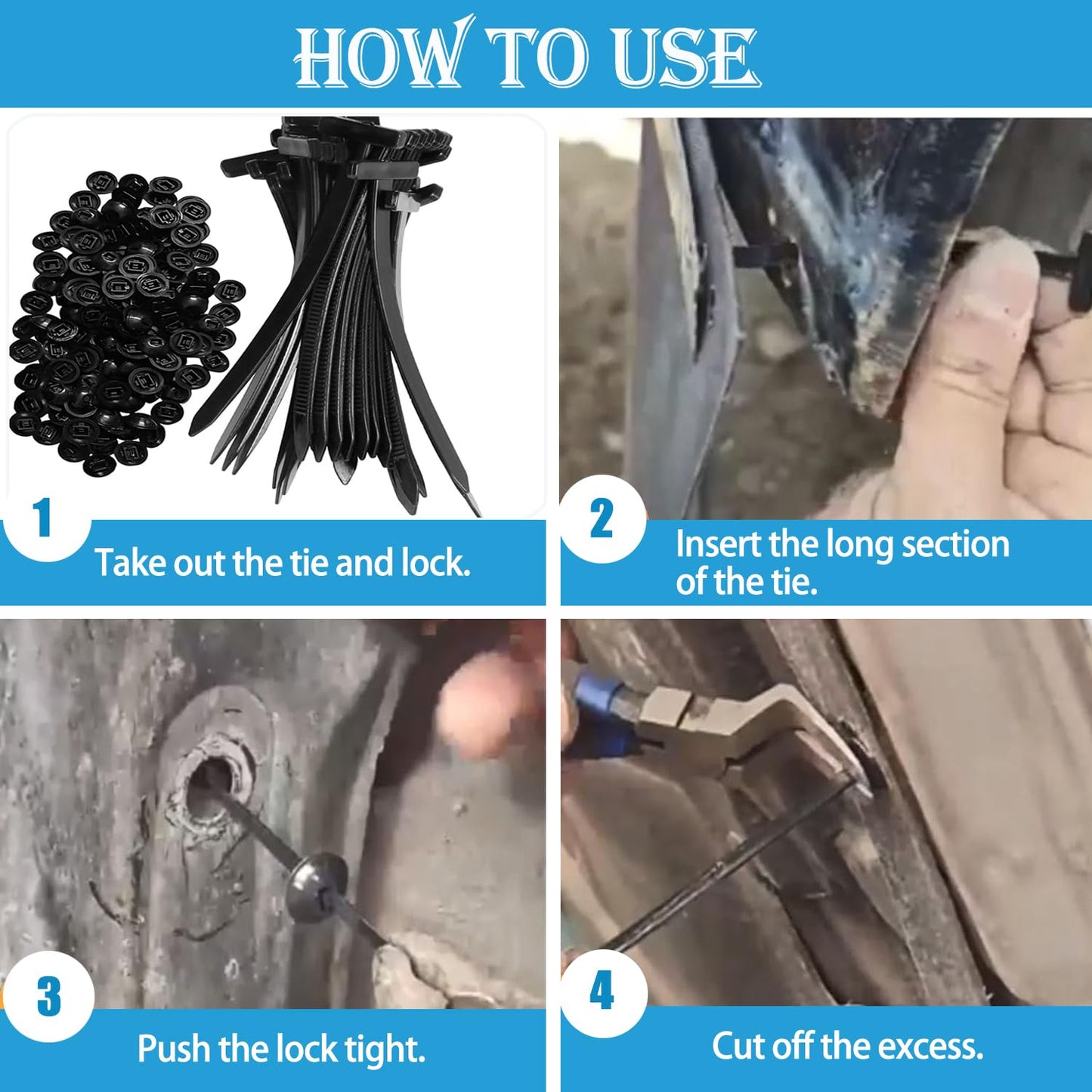 HOW TO USE

1
Take out the tie and lock.

2
Insert the long section of the tie.

3
Push the lock tight.

4
Cut off the excess.