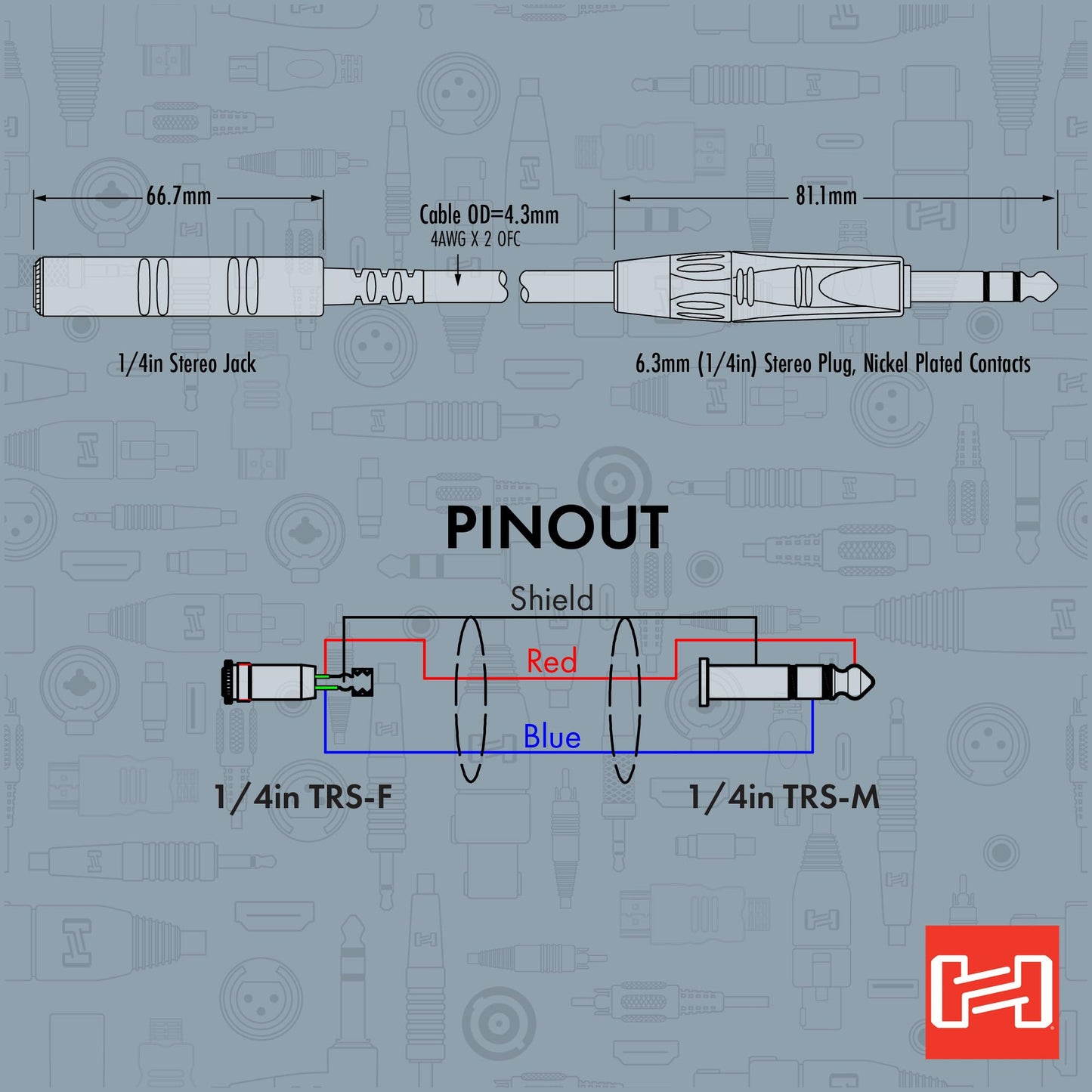 66.7mm

Cable OD=4.3mm
4AWG X 2 OFC

81.1mm

1/4in Stereo Jack

6.3mm (1/4in) Stereo Plug, Nickel Plated Contacts

PINOUT

Shield

Red

Blue

1/4in TRS-F

1/4in TRS-M