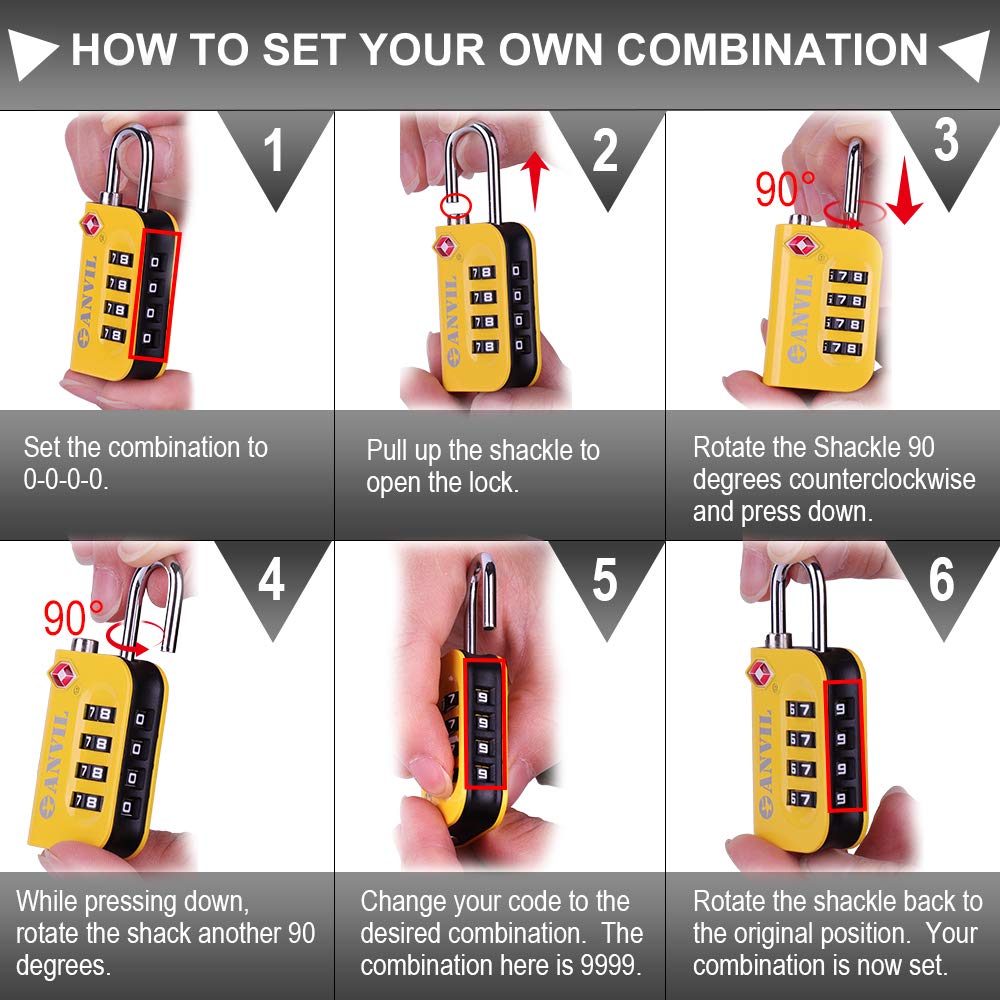 HOW TO SET YOUR OWN COMBINATION

1

ANVIL

Set the combination to 0-0-0-0.

2

ANVIL

Pull up the shackle to open the lock.

3

90°

ANVIL

Rotate the Shackle 90 degrees counterclockwise and press down.

4

90°

ANVIL

While pressing down, rotate the shack another 90 degrees.

5

Change your code to the desired combination. The combination here is 9999.

6

ANVIL

Rotate the shackle back to the original position. Your combination is now set.