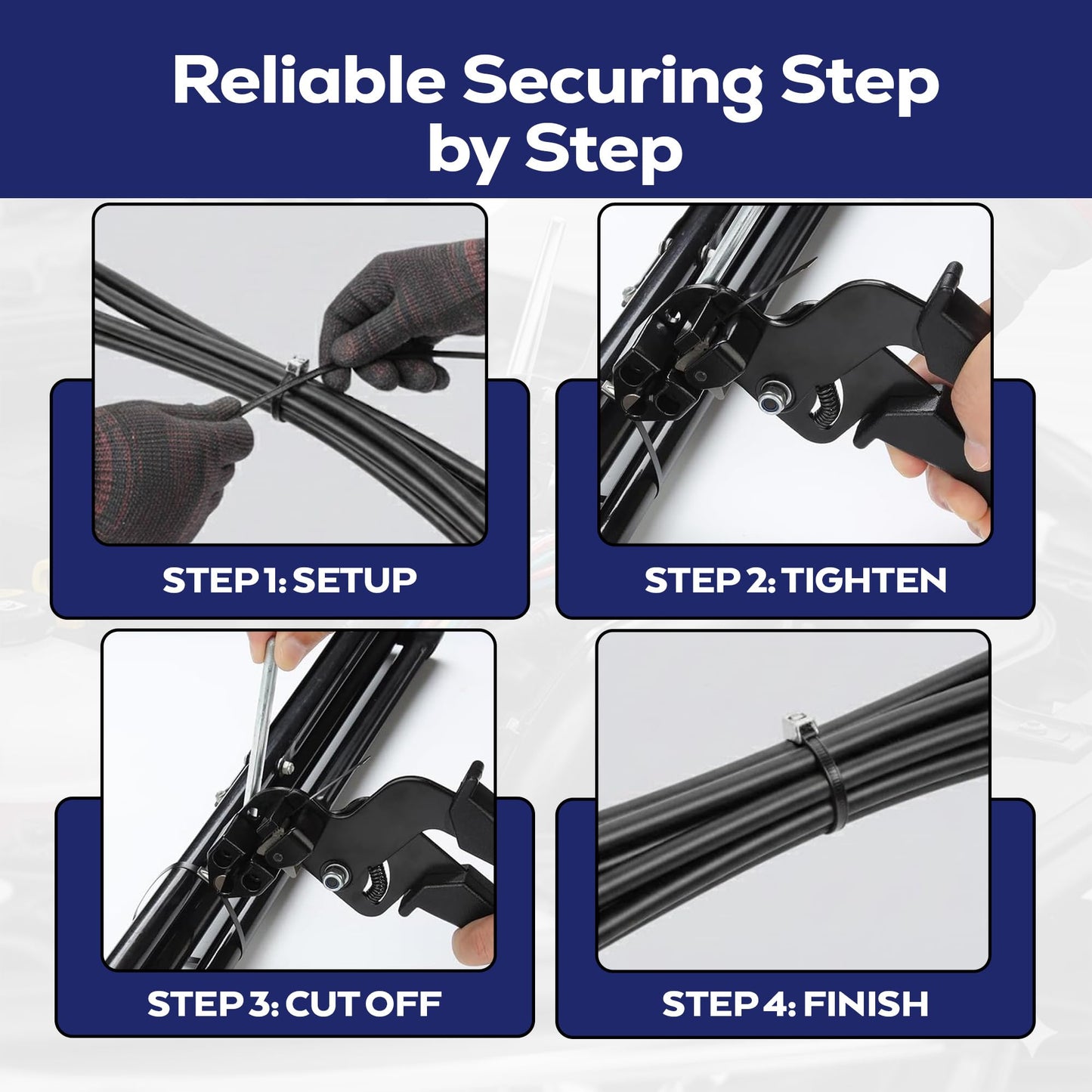 Reliable Securing Step by Step

STEP 1: SETUP

STEP 2: TIGHTEN

STEP 3: CUT OFF

STEP 4: FINISH