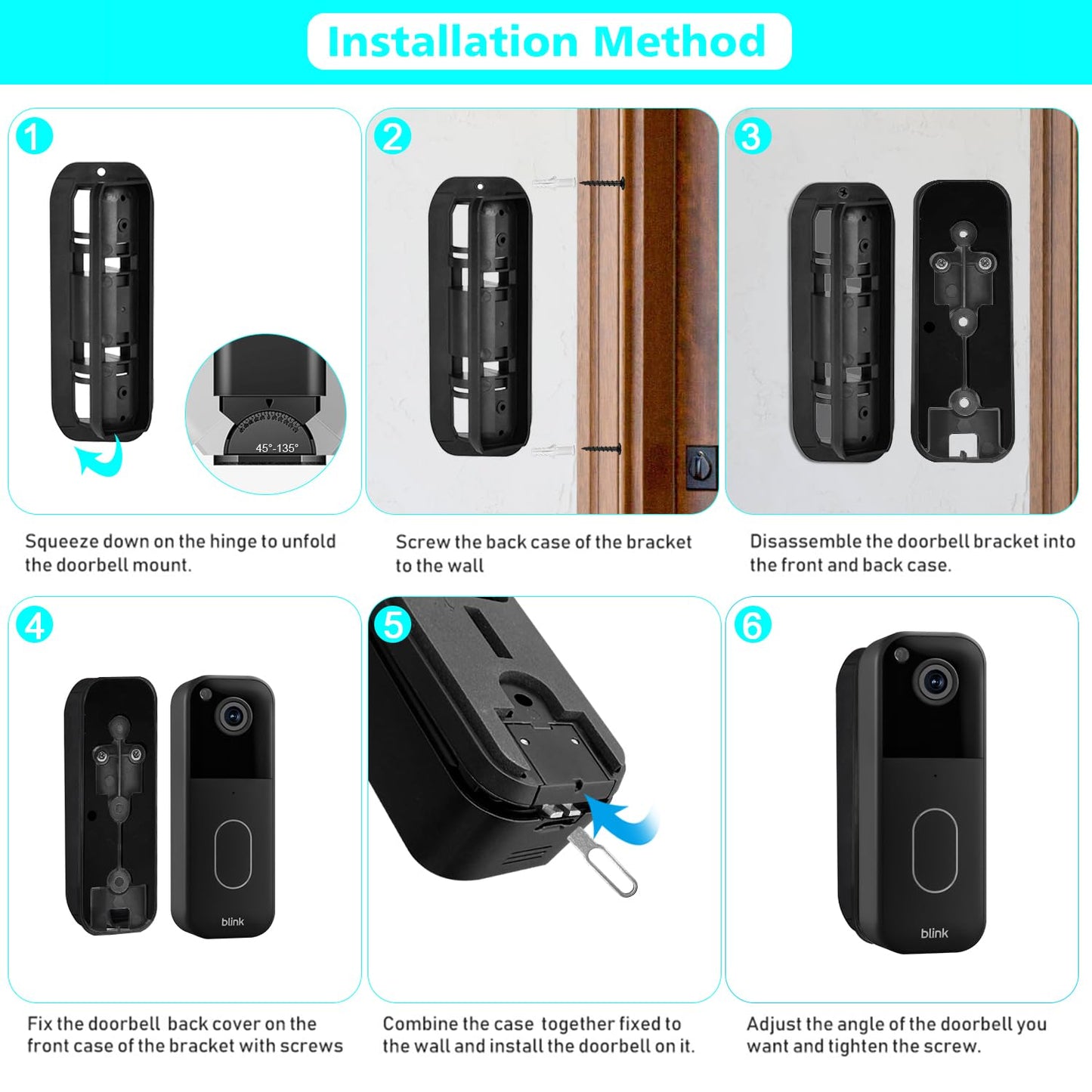 Installation Method

1

45°-135°

Squeeze down on the hinge to unfold the doorbell mount.

2

Screw the back case of the bracket to the wall

3

Disassemble the doorbell bracket into the front and back case.

4

blink

Fix the doorbell back cover on the front case of the bracket with screws

5

Combine the case together fixed to the wall and install the doorbell on it.

6

blink

Adjust the angle of the doorbell you want and tighten the screw.