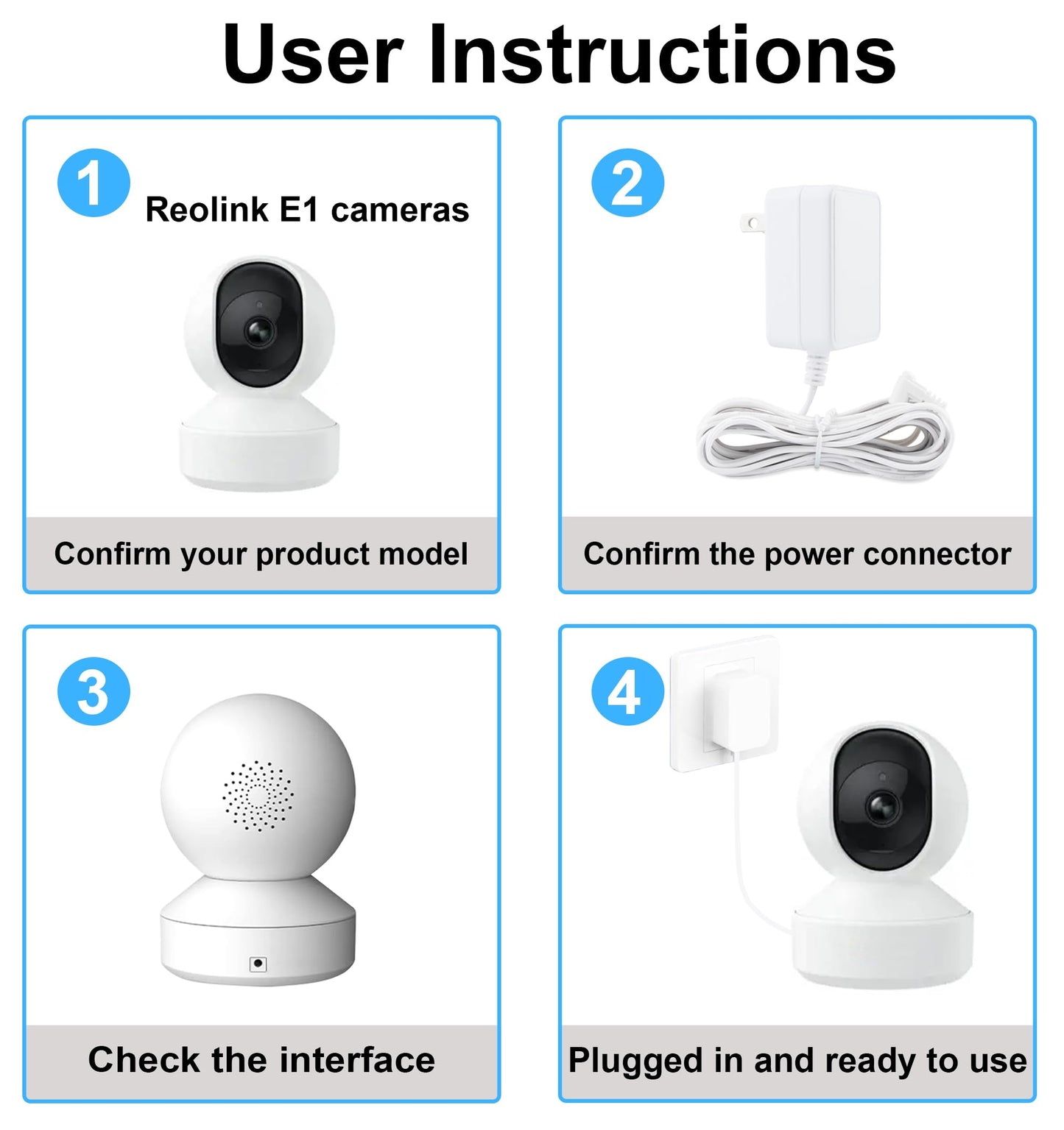 User Instructions

1 Reolink E1 cameras

Confirm your product model

2

Confirm the power connector

3

Check the interface

4

Plugged in and ready to use