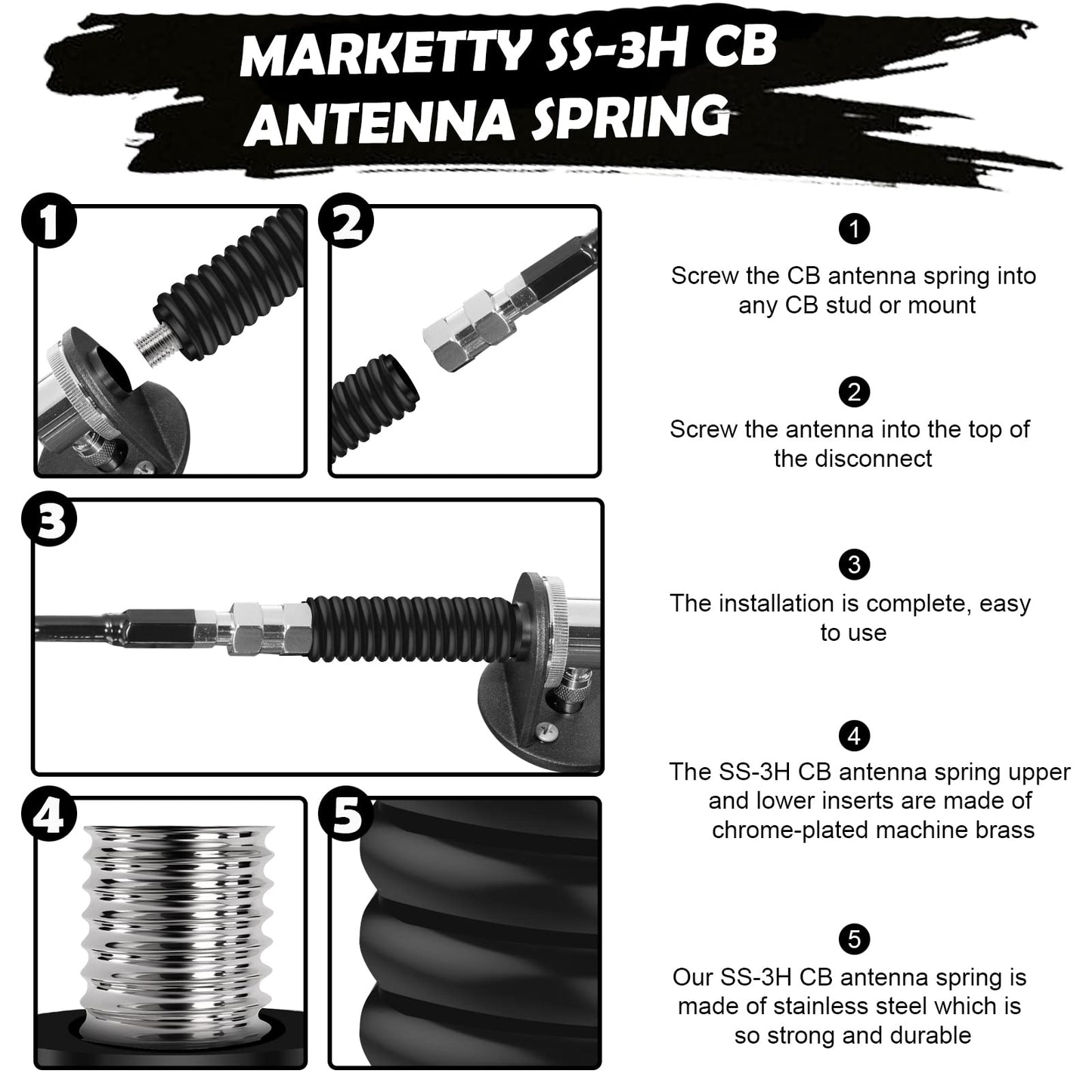 MARKETTY SS-3H CB ANTENNA SPRING

1

2

3

4

5

1
Screw the CB antenna spring into any CB stud or mount

2
Screw the antenna into the top of the disconnect

3
The installation is complete, easy to use

4
The SS-3H CB antenna spring upper and lower inserts are made of chrome-plated machine brass

5
Our SS-3H CB antenna spring is made of stainless steel which is so strong and durable