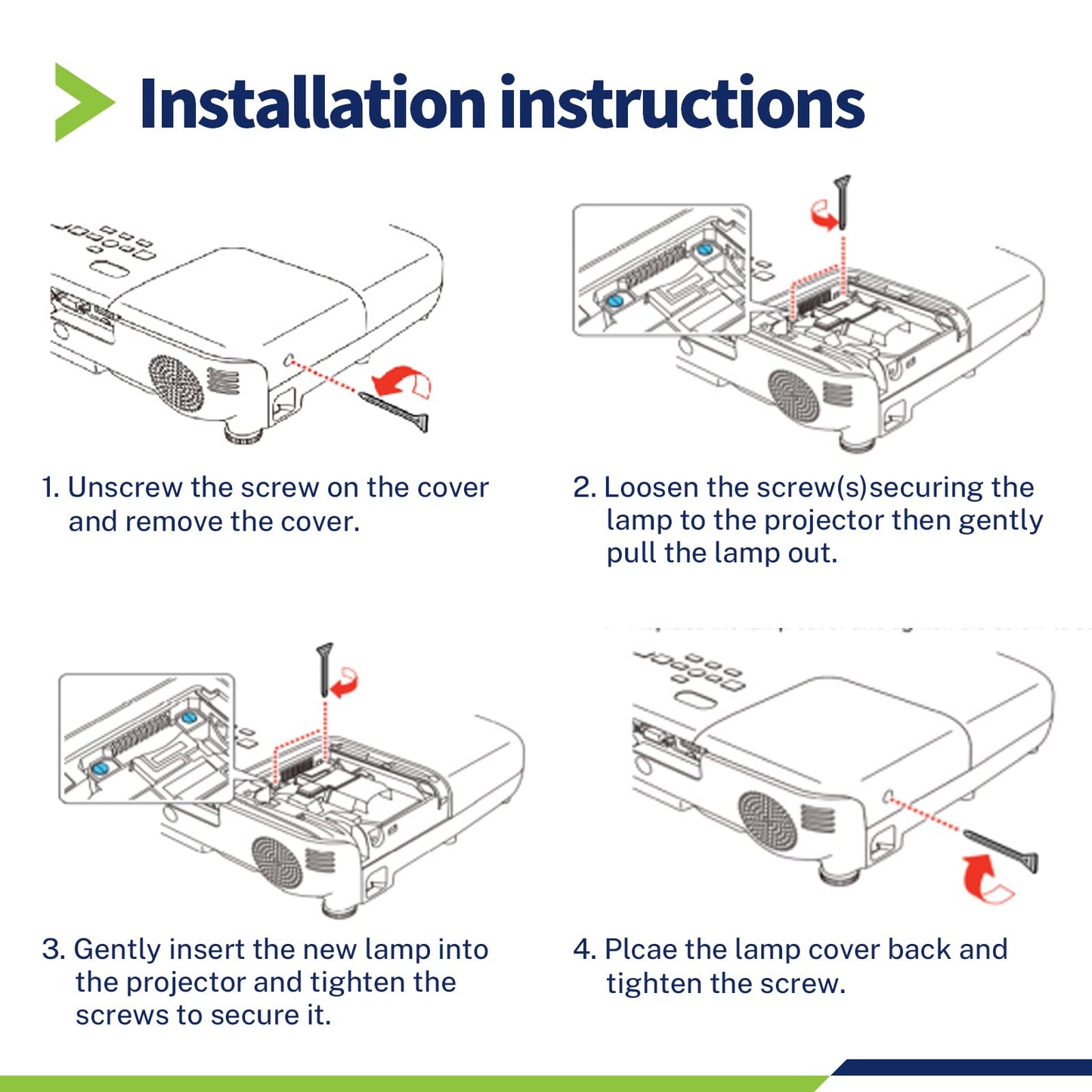 Installation instructions

1. Unscrew the screw on the cover and remove the cover.

2. Loosen the screw(s)securing the lamp to the projector then gently pull the lamp out.

3. Gently insert the new lamp into the projector and tighten the screws to secure it.

4. Plcae the lamp cover back and tighten the screw.