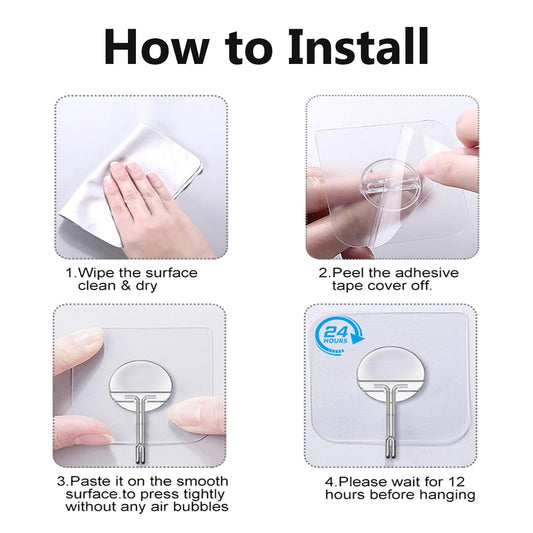 How to Install

1.Wipe the surface clean & dry

2.Peel the adhesive tape cover off.

3.Paste it on the smooth surface.to press tightly without any air bubbles

24 HOURS

4.Please wait for 12 hours before hanging