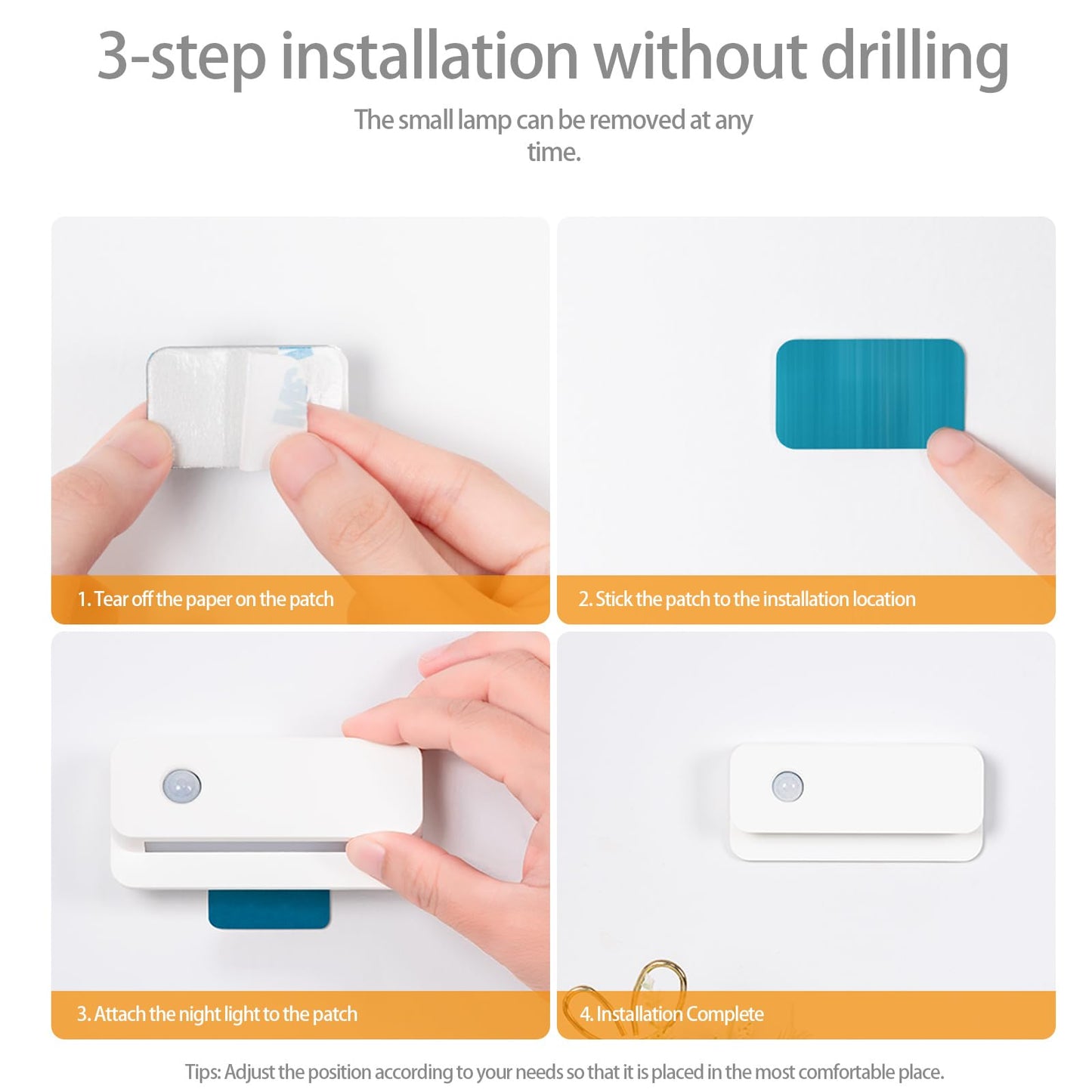 3-step installation without drilling

The small lamp can be removed at any time.

1. Tear off the paper on the patch

2. Stick the patch to the installation location

3. Attach the night light to the patch

4. Installation Complete

Tips: Adjust the position according to your needs so that it is placed in the most comfortable place.