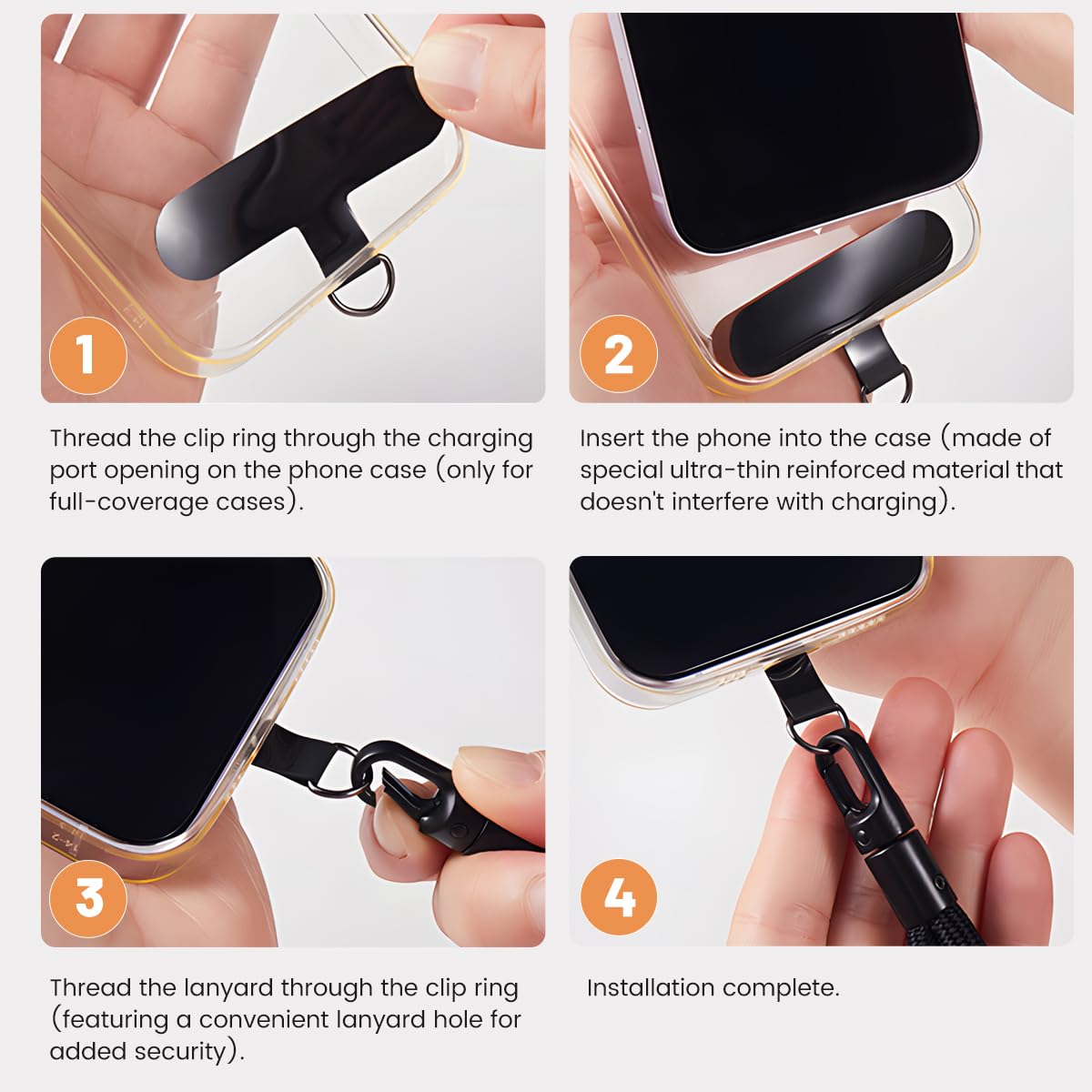 1

Thread the clip ring through the charging port opening on the phone case (only for full-coverage cases).

2

Insert the phone into the case (made of special ultra-thin reinforced material that doesn't interfere with charging).

3

Thread the lanyard through the clip ring (featuring a convenient lanyard hole for added security).

4

Installation complete.