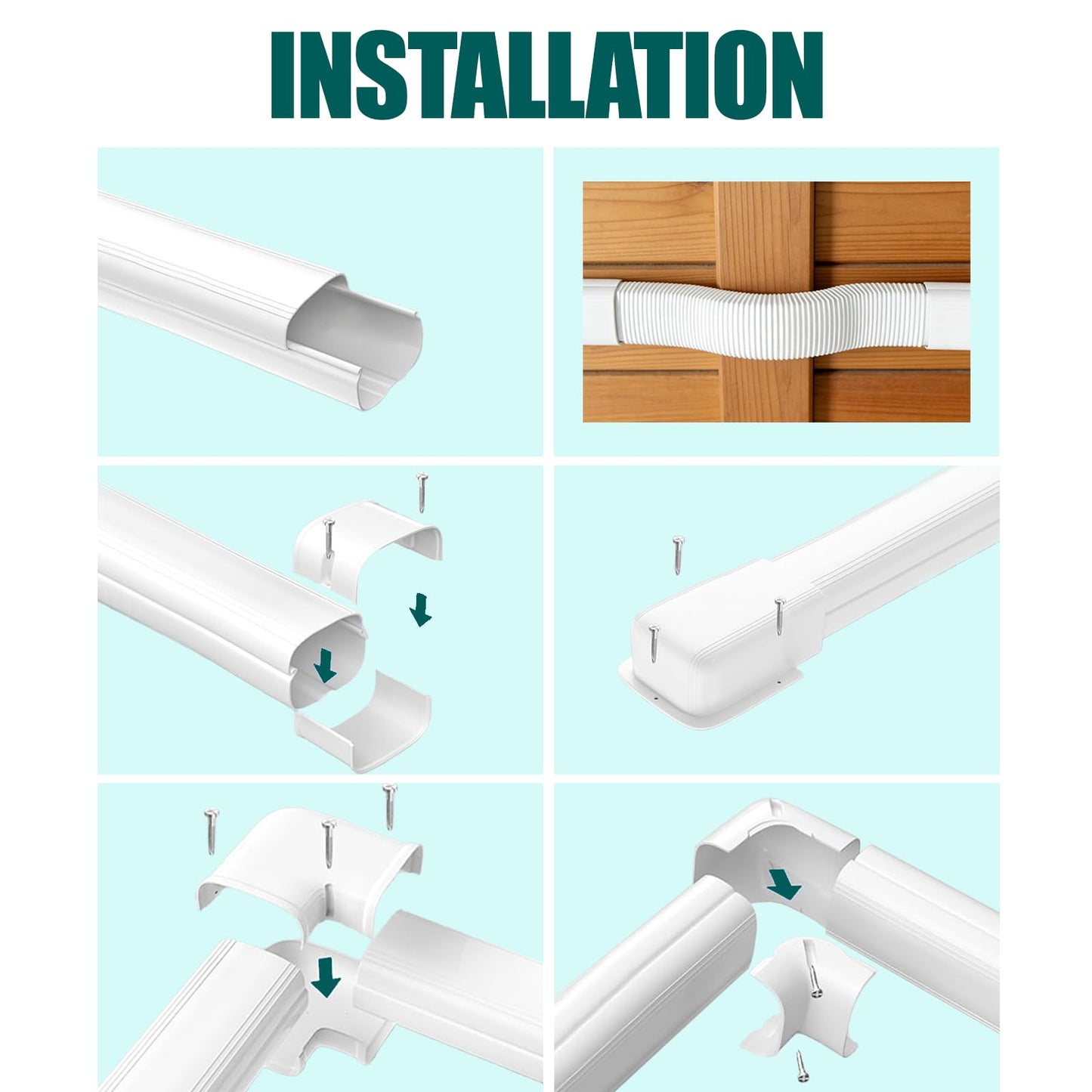 INSTALLATION