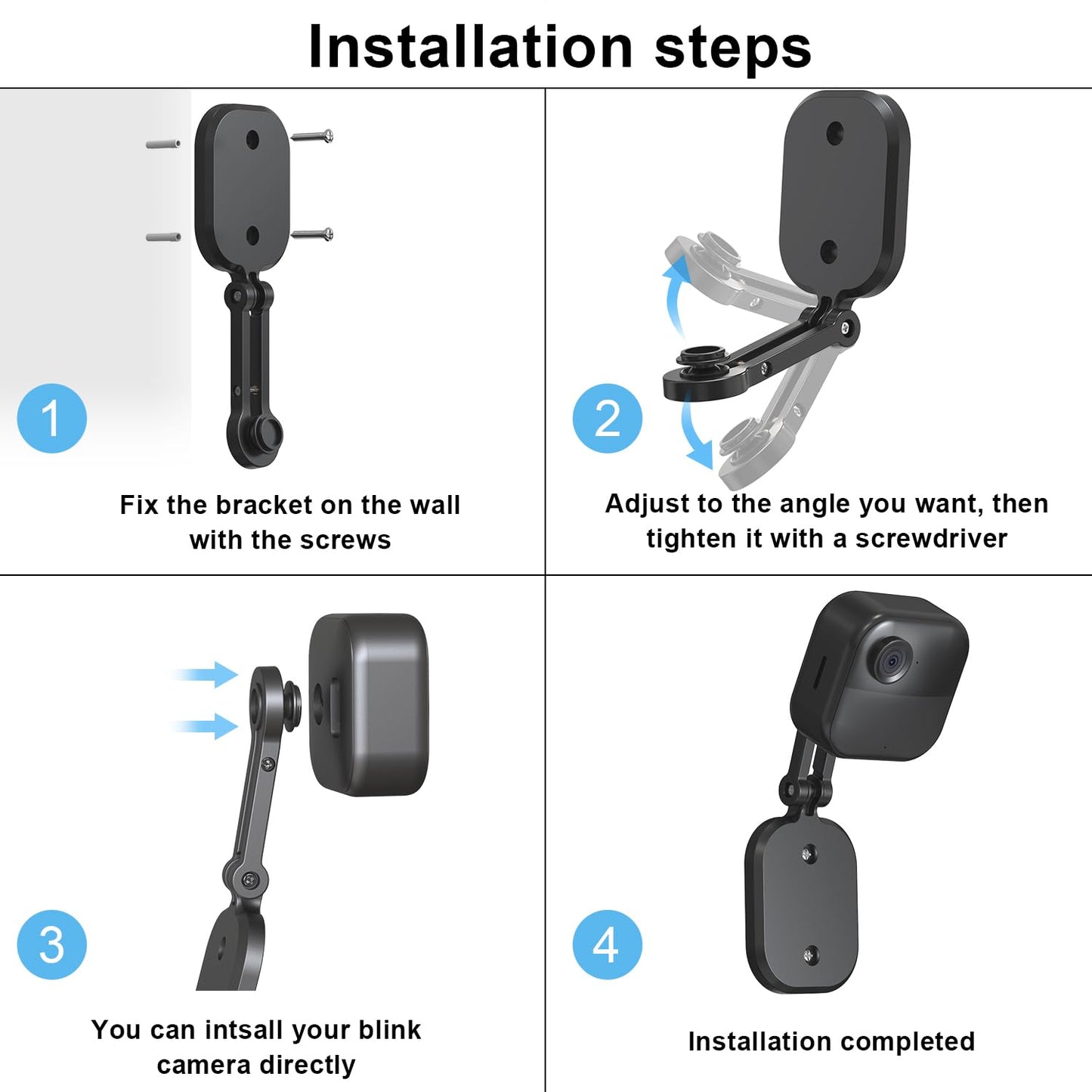 Installation steps

1

Fix the bracket on the wall with the screws

2

Adjust to the angle you want, then tighten it with a screwdriver

3

You can intsall your blink camera directly

4

Installation completed