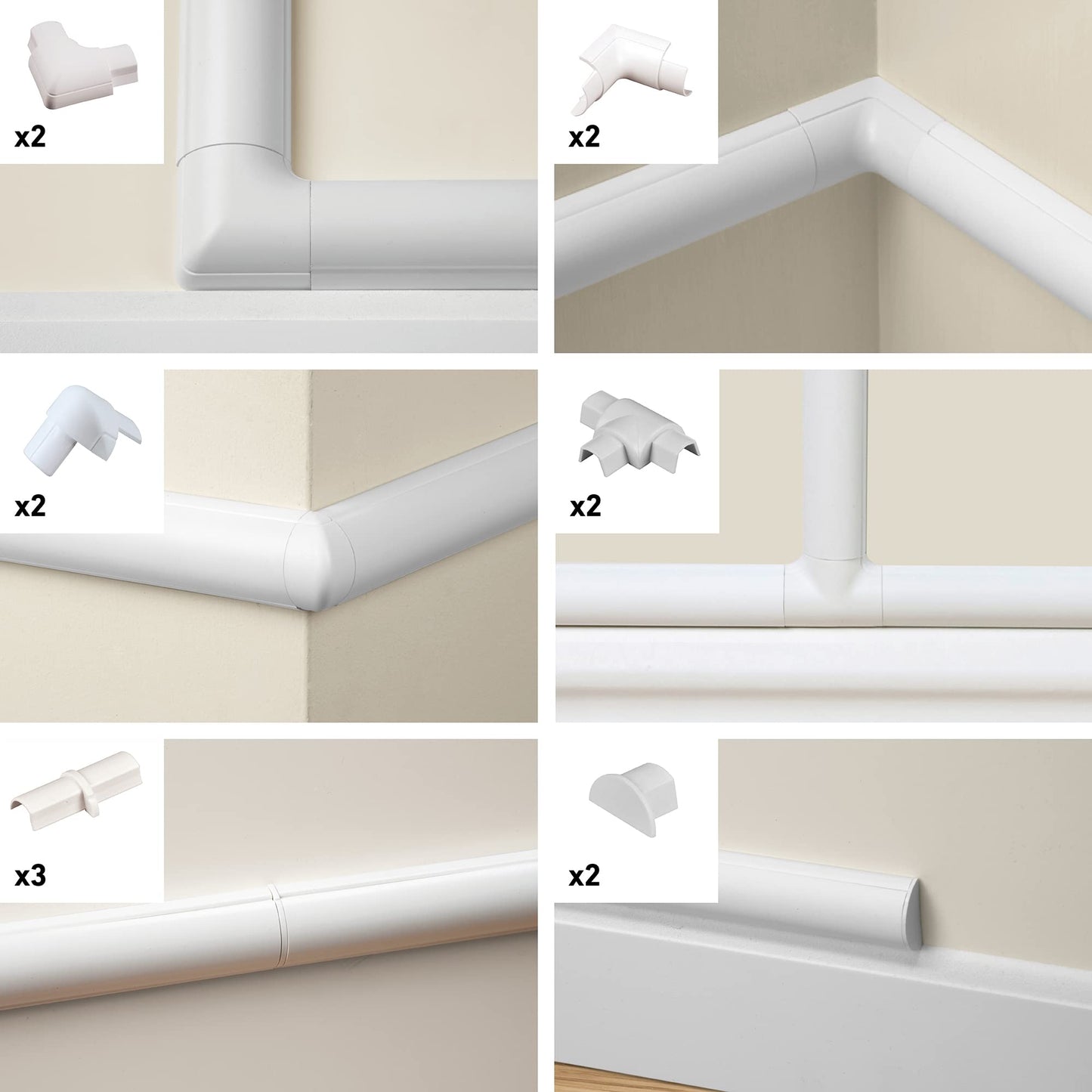 x2

x2

x2

x2

x3

x2