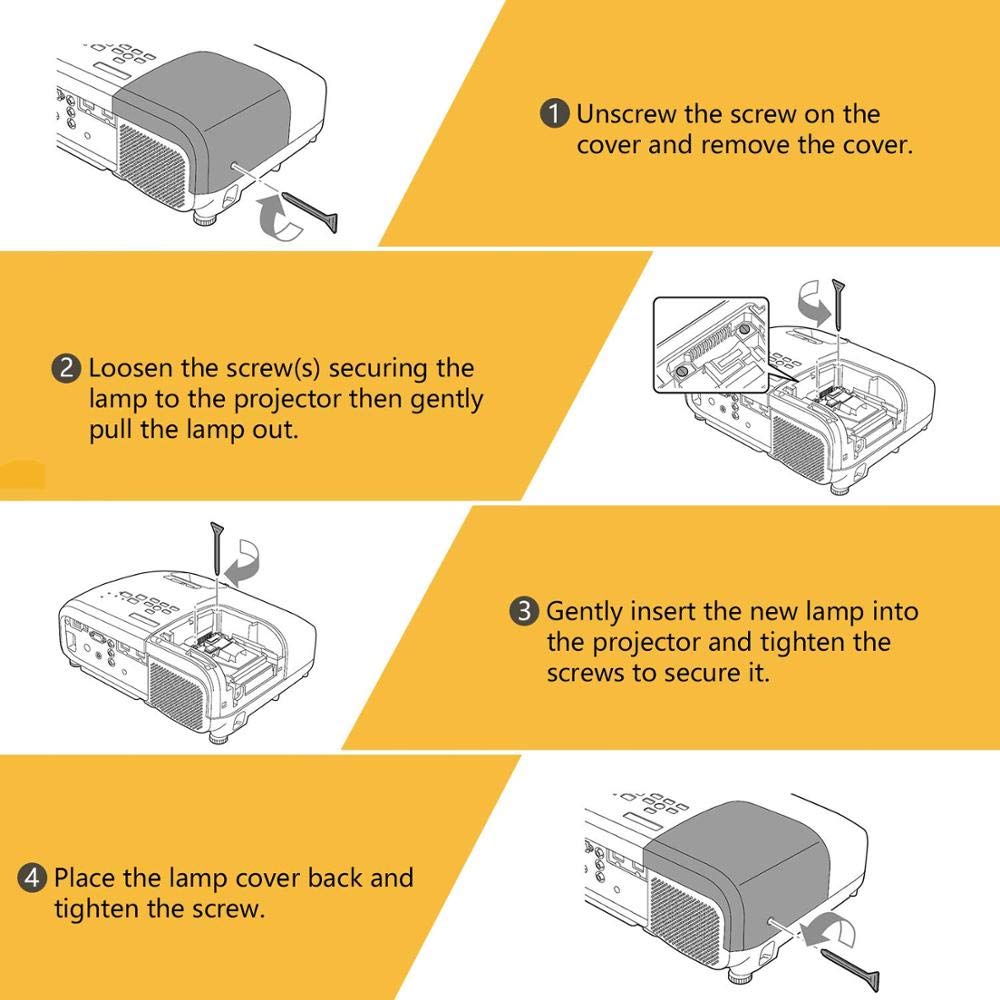 1 Unscrew the screw on the cover and remove the cover.

2 Loosen the screw(s) securing the lamp to the projector then gently pull the lamp out.

3 Gently insert the new lamp into the projector and tighten the screws to secure it.

4 Place the lamp cover back and tighten the screw.