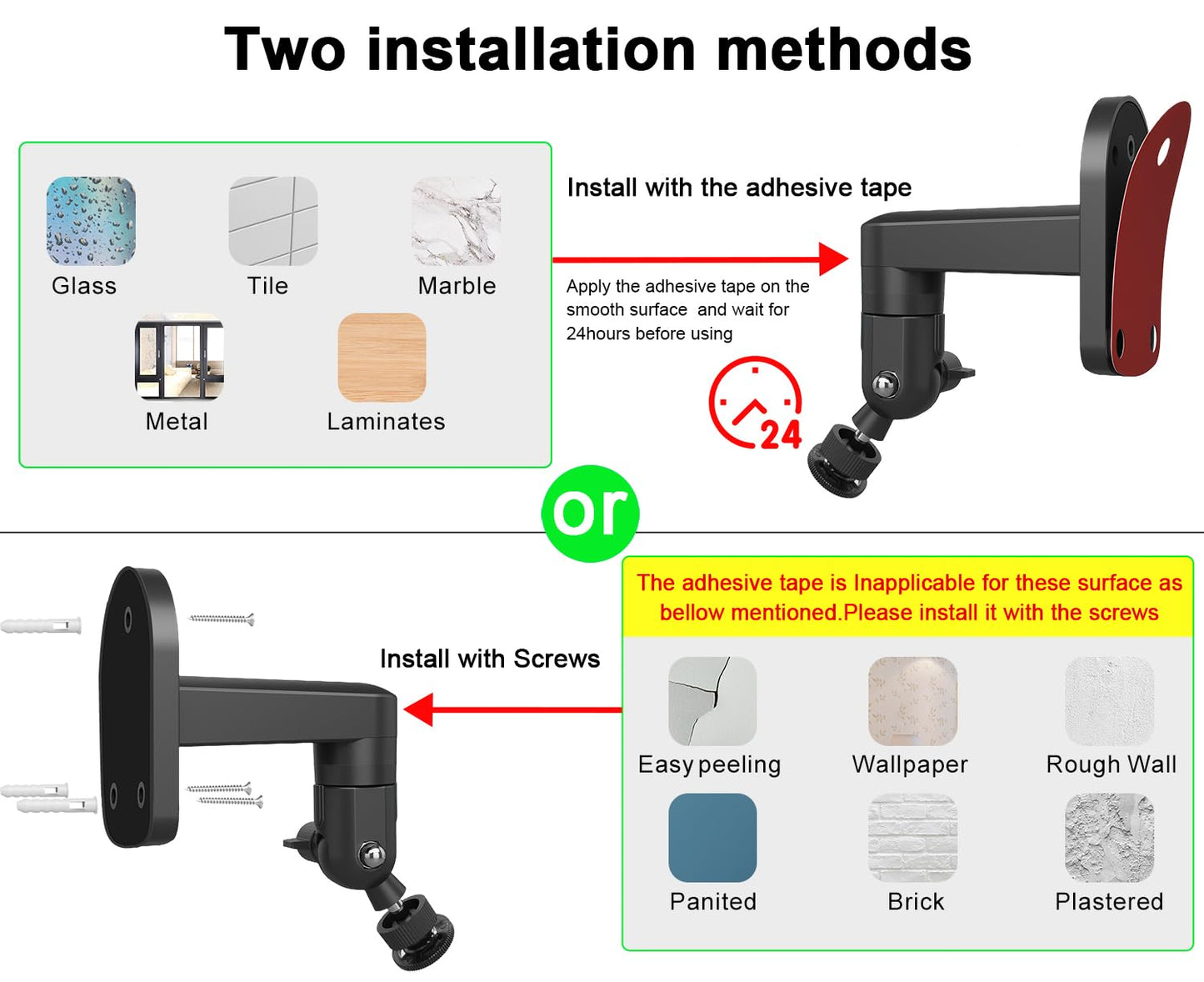 Two installation methods

Glass
Tile
Marble
Metal
Laminates

Install with the adhesive tape

Apply the adhesive tape on the smooth surface and wait for 24hours before using

24

or

Install with Screws

The adhesive tape is Inapplicable for these surface as bellow mentioned.Please install it with the screws

Easy peeling
Wallpaper
Rough Wall
Panited
Brick
Plastered