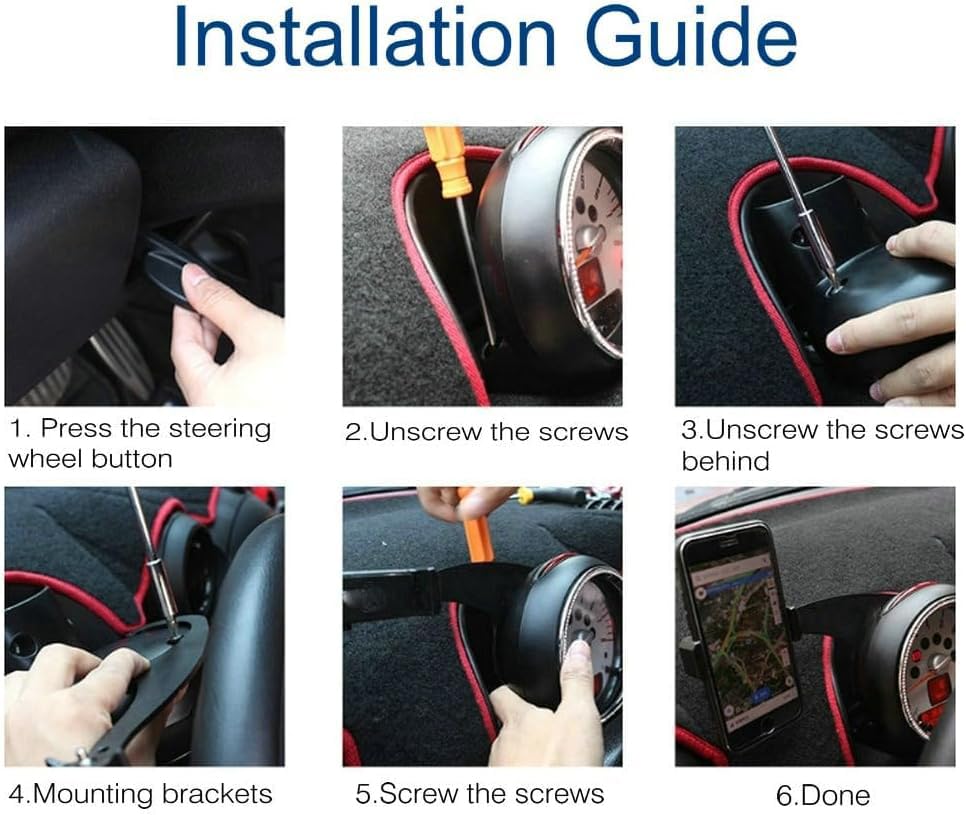 Installation Guide

1. Press the steering wheel button

2.Unscrew the screws

3.Unscrew the screws behind

4.Mounting brackets

5.Screw the screws

6.Done