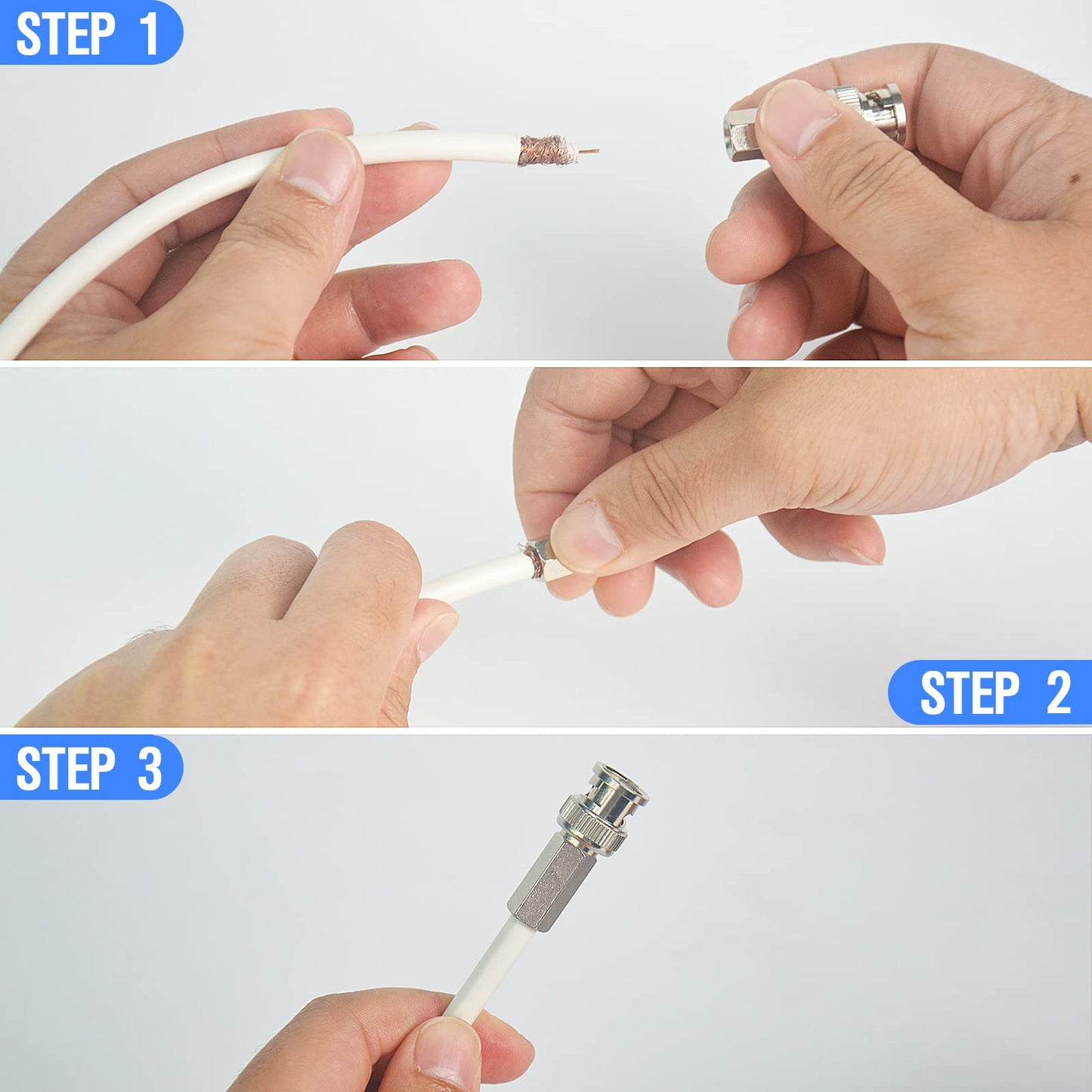 STEP 1

STEP 2

STEP 3